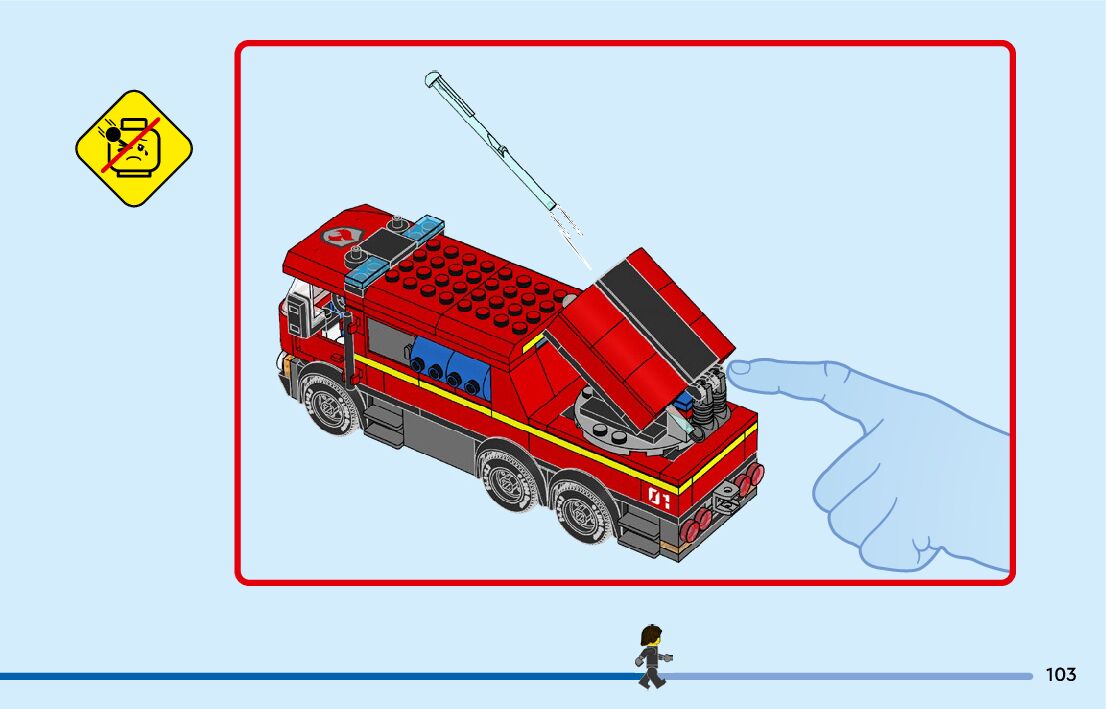 01

103