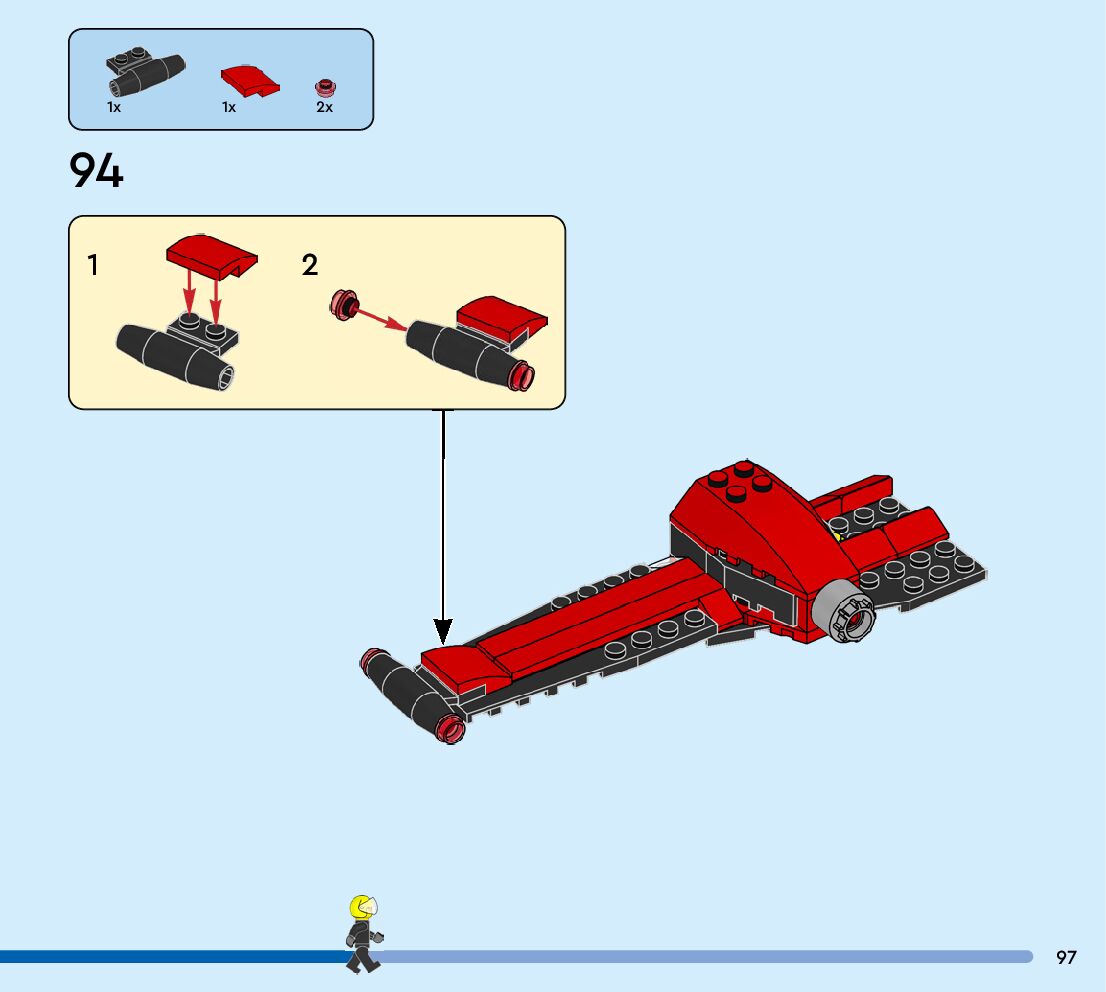 1x 1x 2x

94

1

2

97