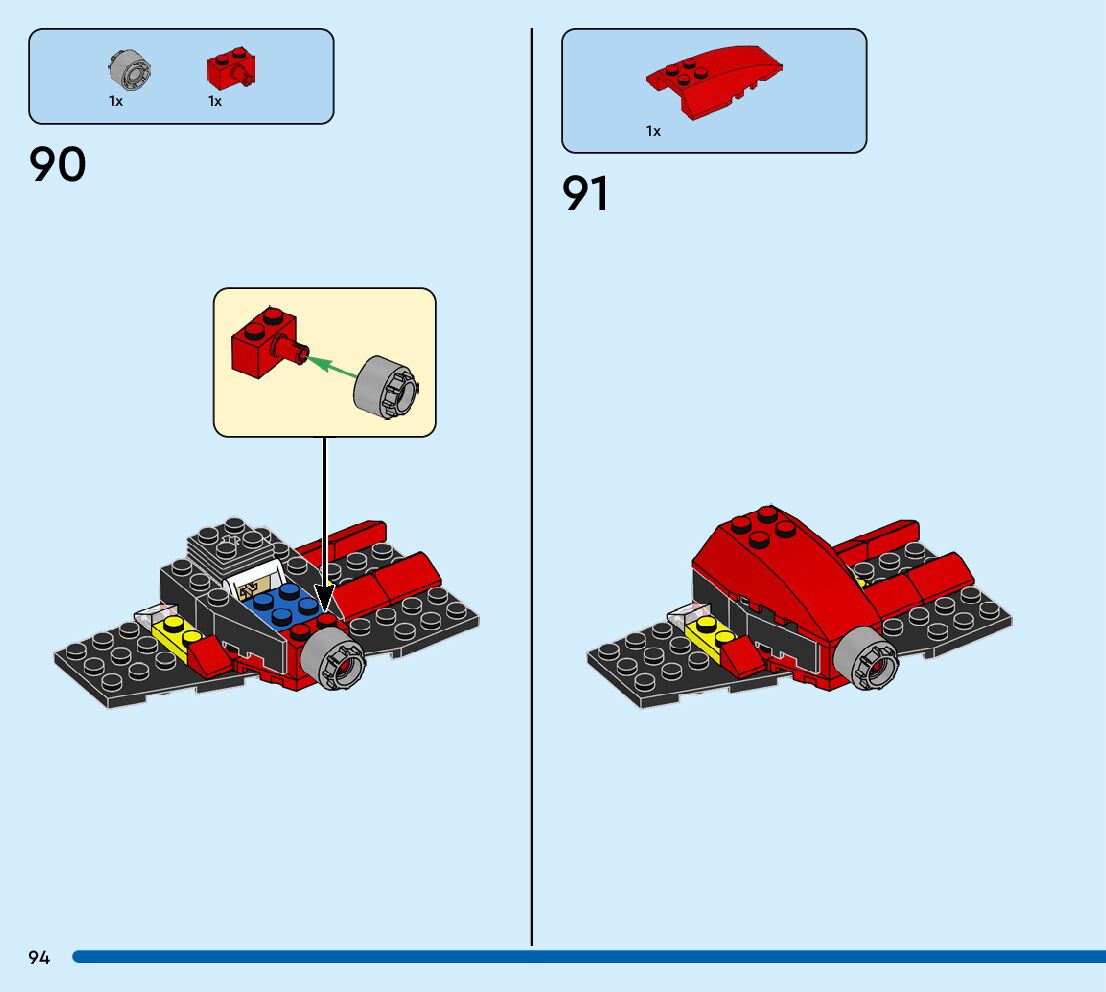 1x 1x

90

1x

91

94