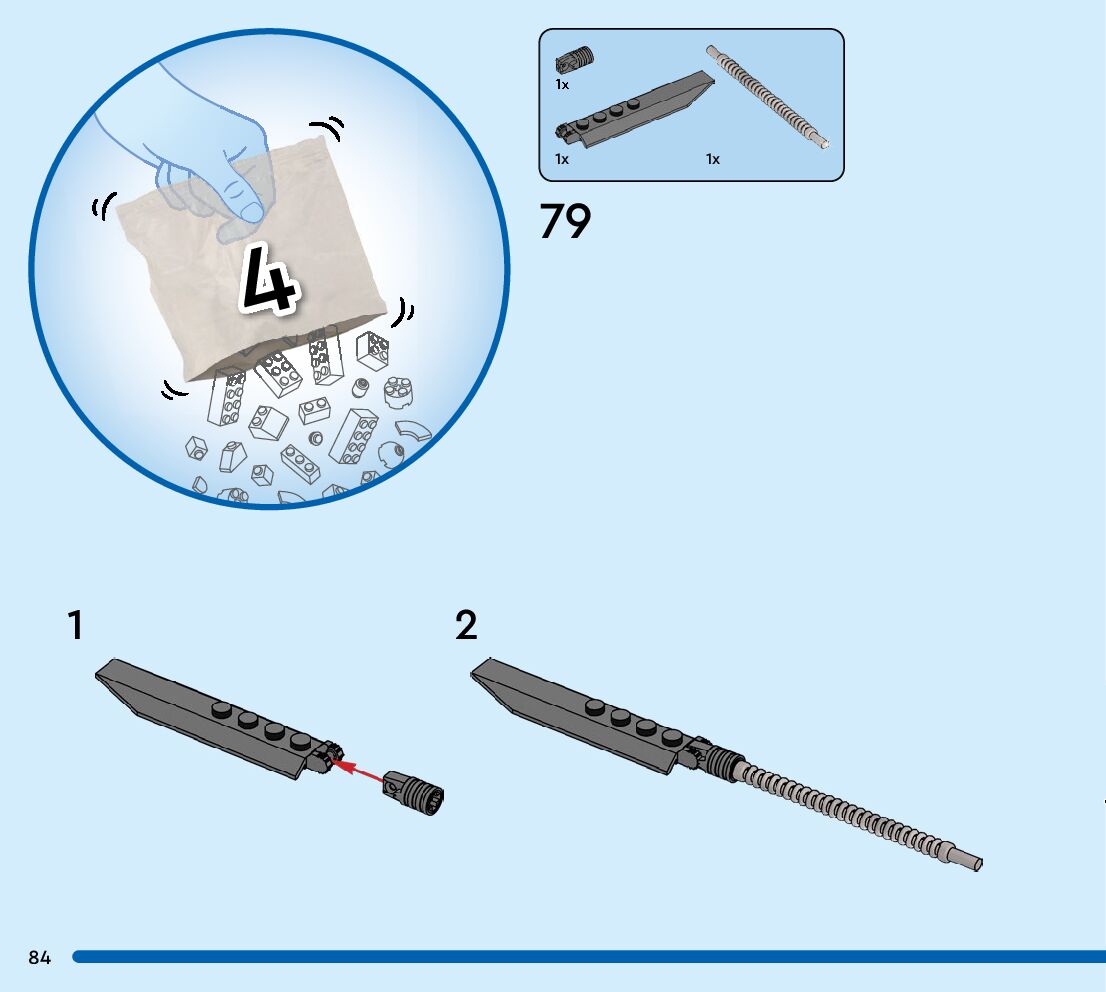 4

1x

1x

1x

79

1

2

84