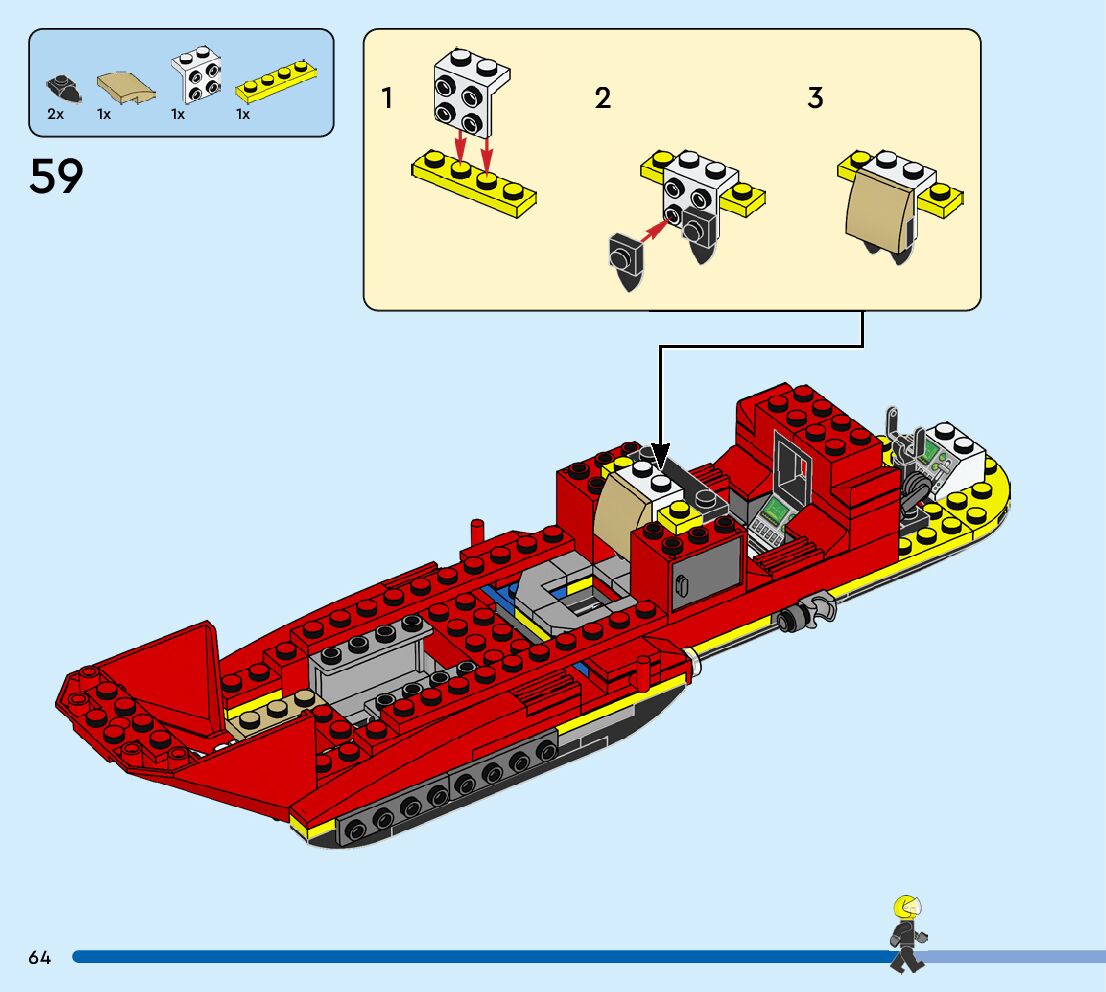 2x 1x 1x 1x

59

1 2 3

64