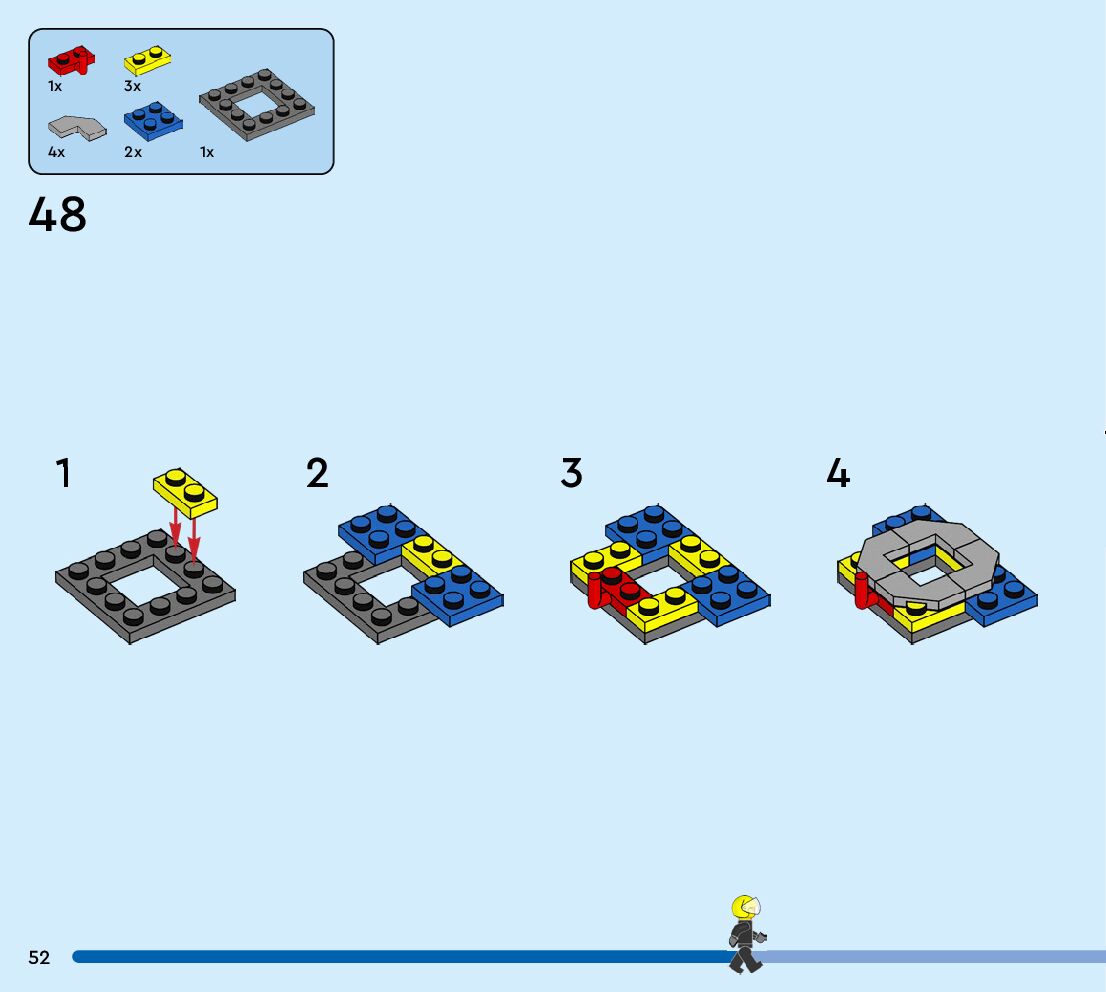 1x
3x
4x
2x
1x

48

1

2

3

4

52