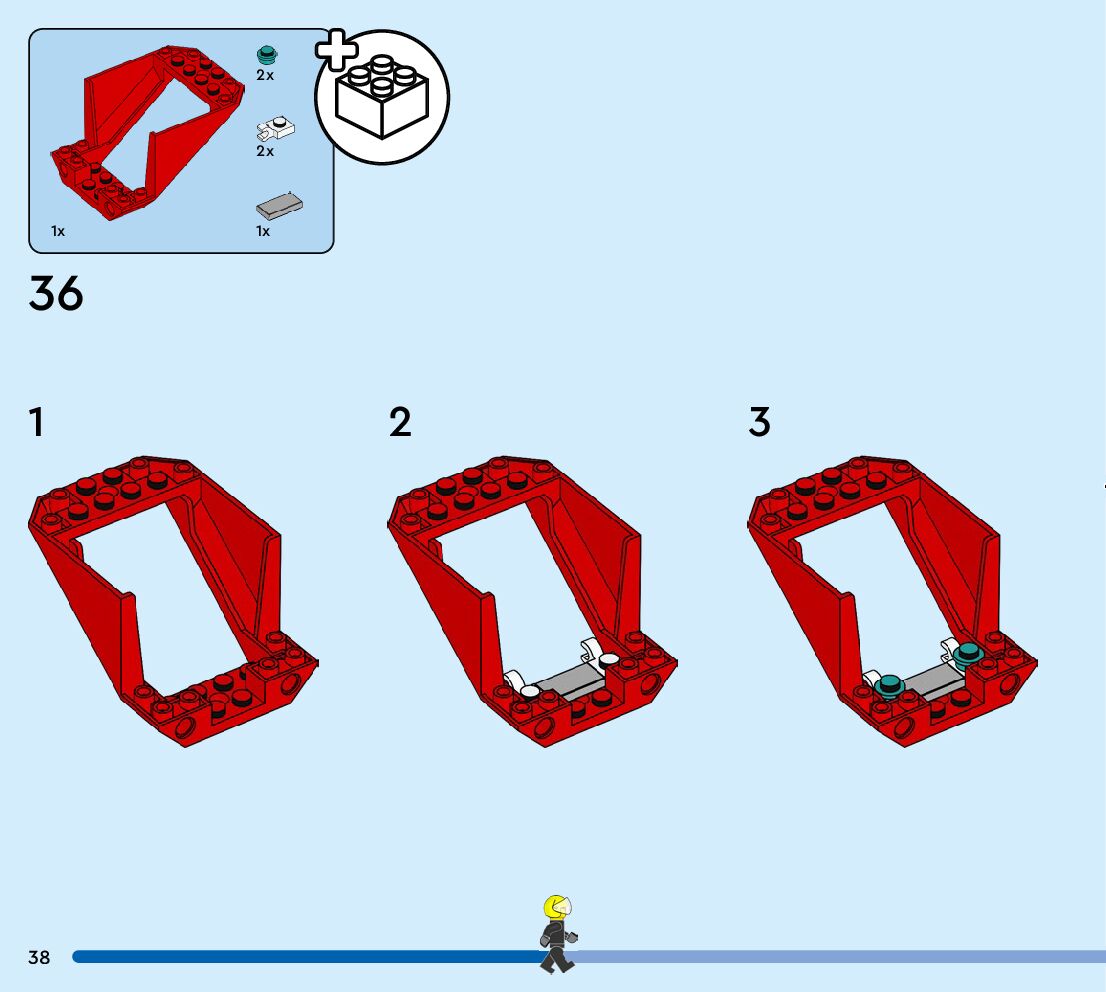 2x

2x

1x

1x

36

1

2

3

38