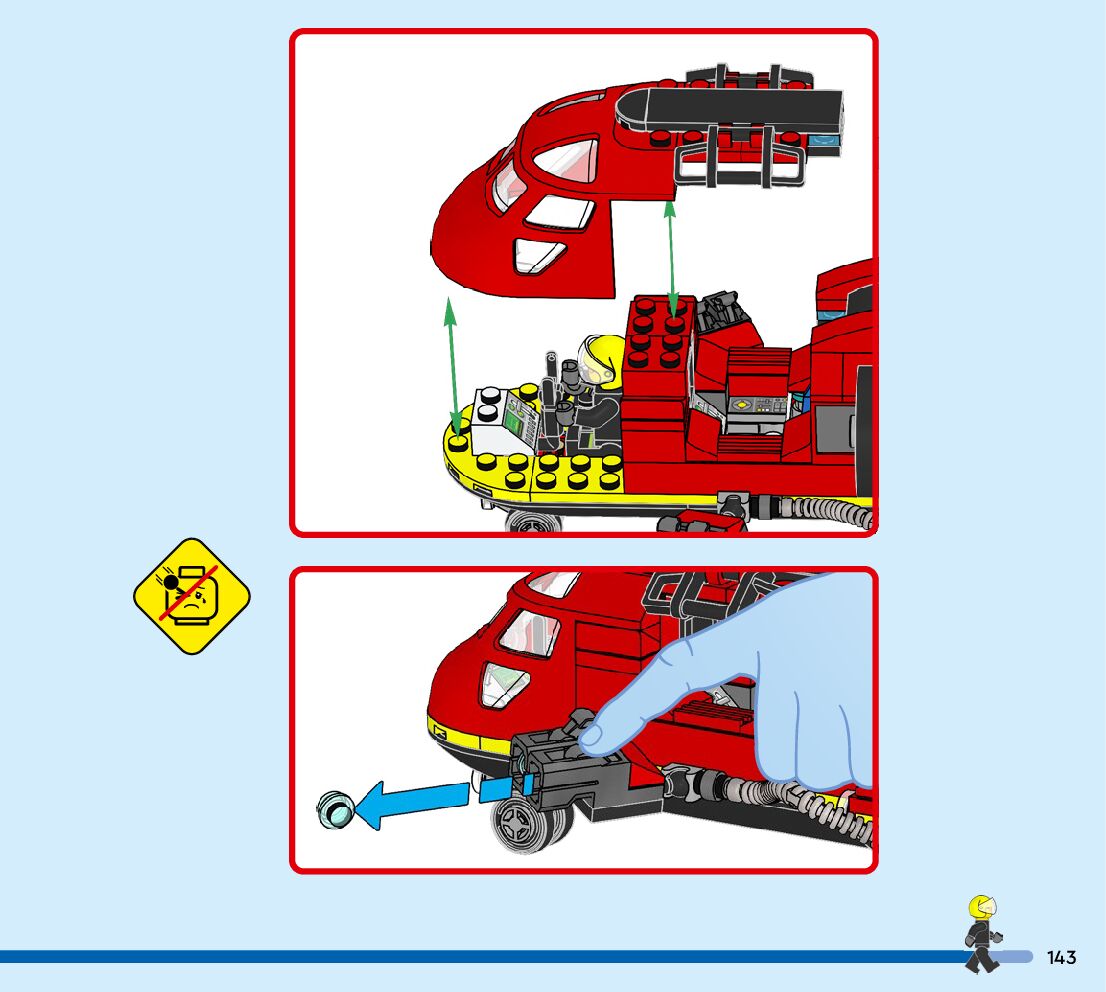 143