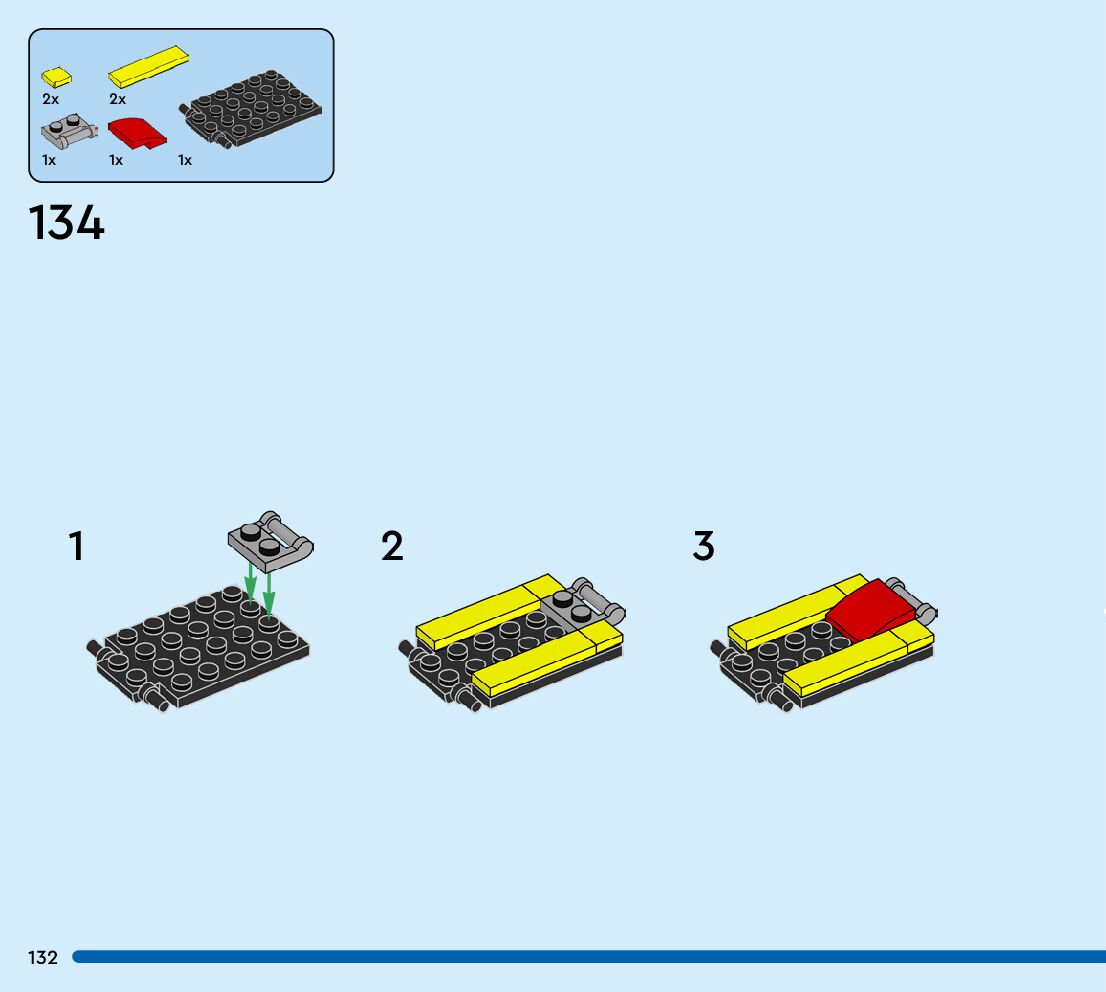 2x 2x

1x 1x 1x

134

1

2

3

132