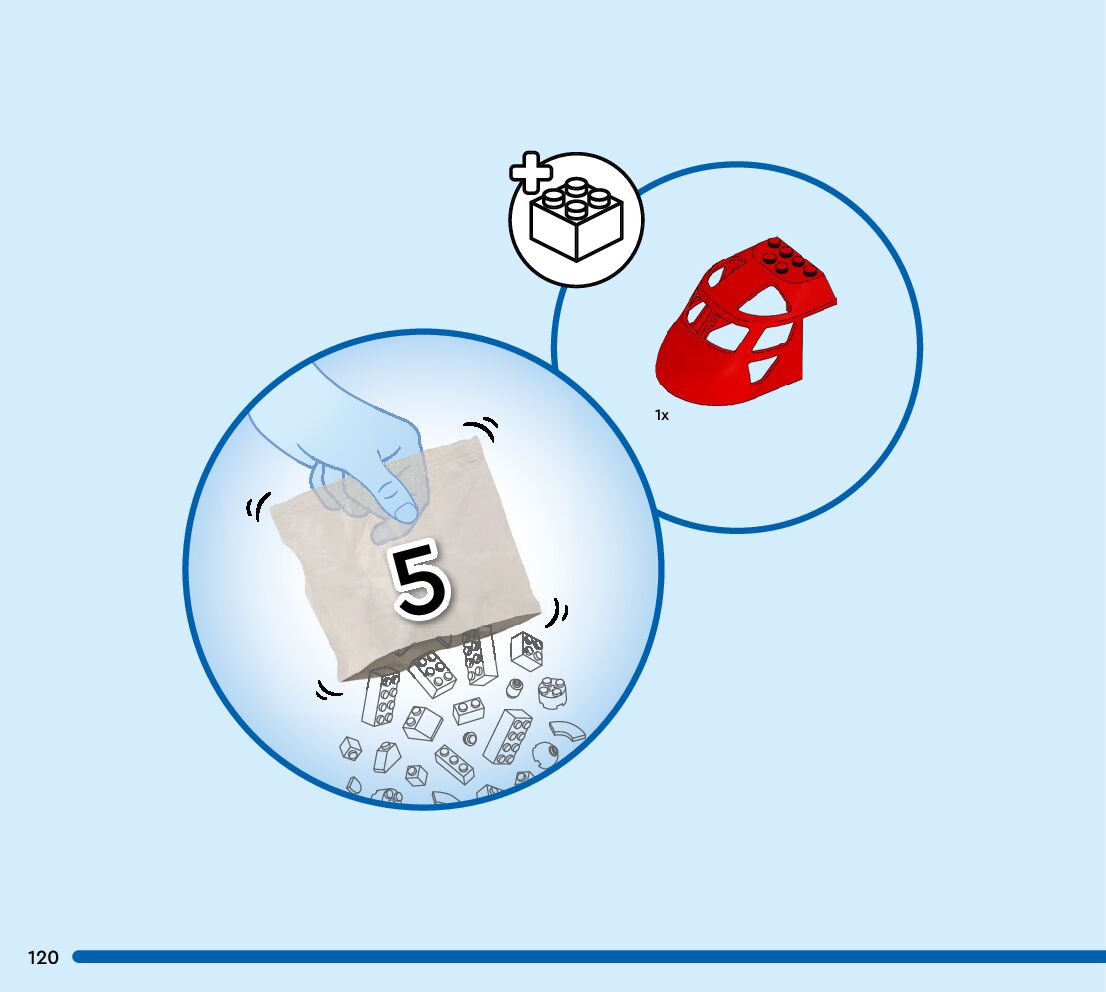 1x

5

120