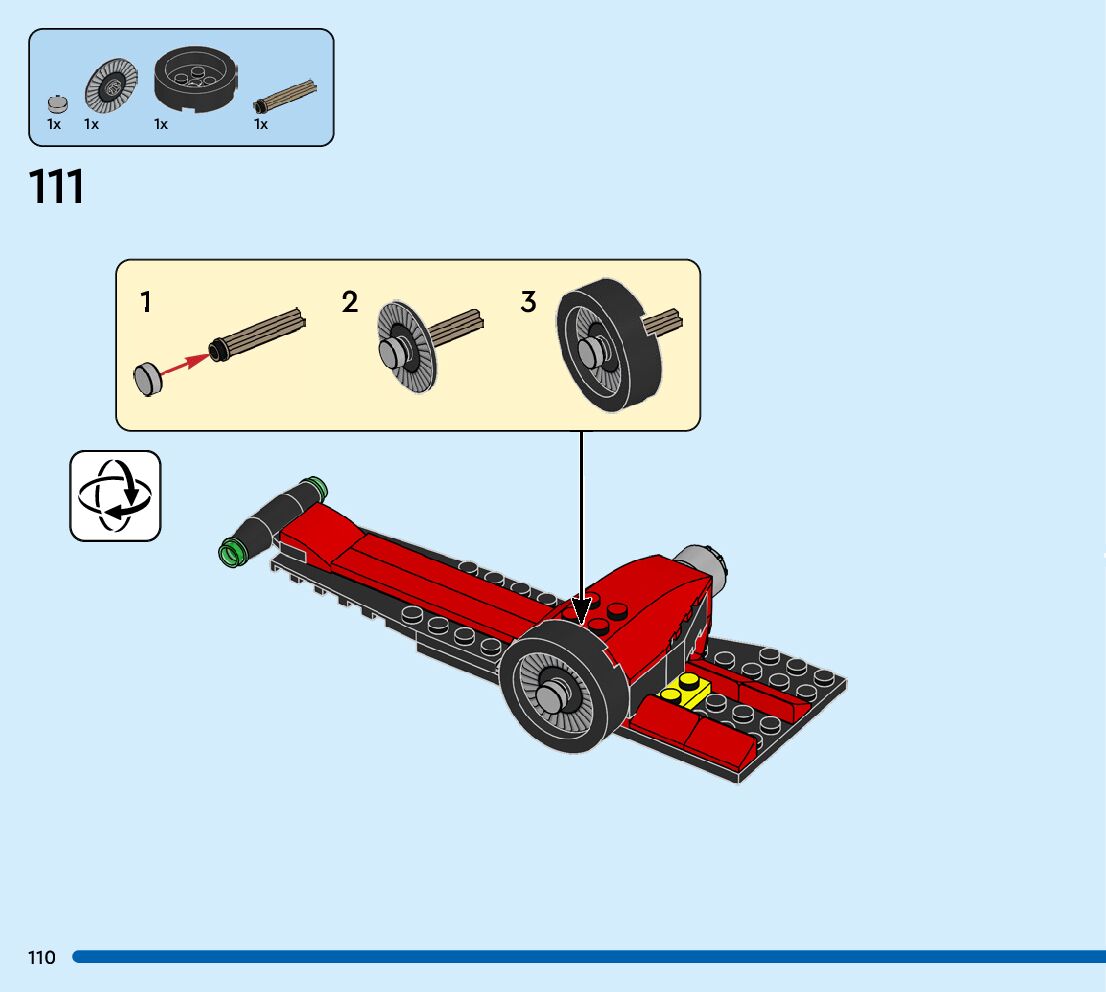 1x 1x 1x 1x

111

1 2 3

110