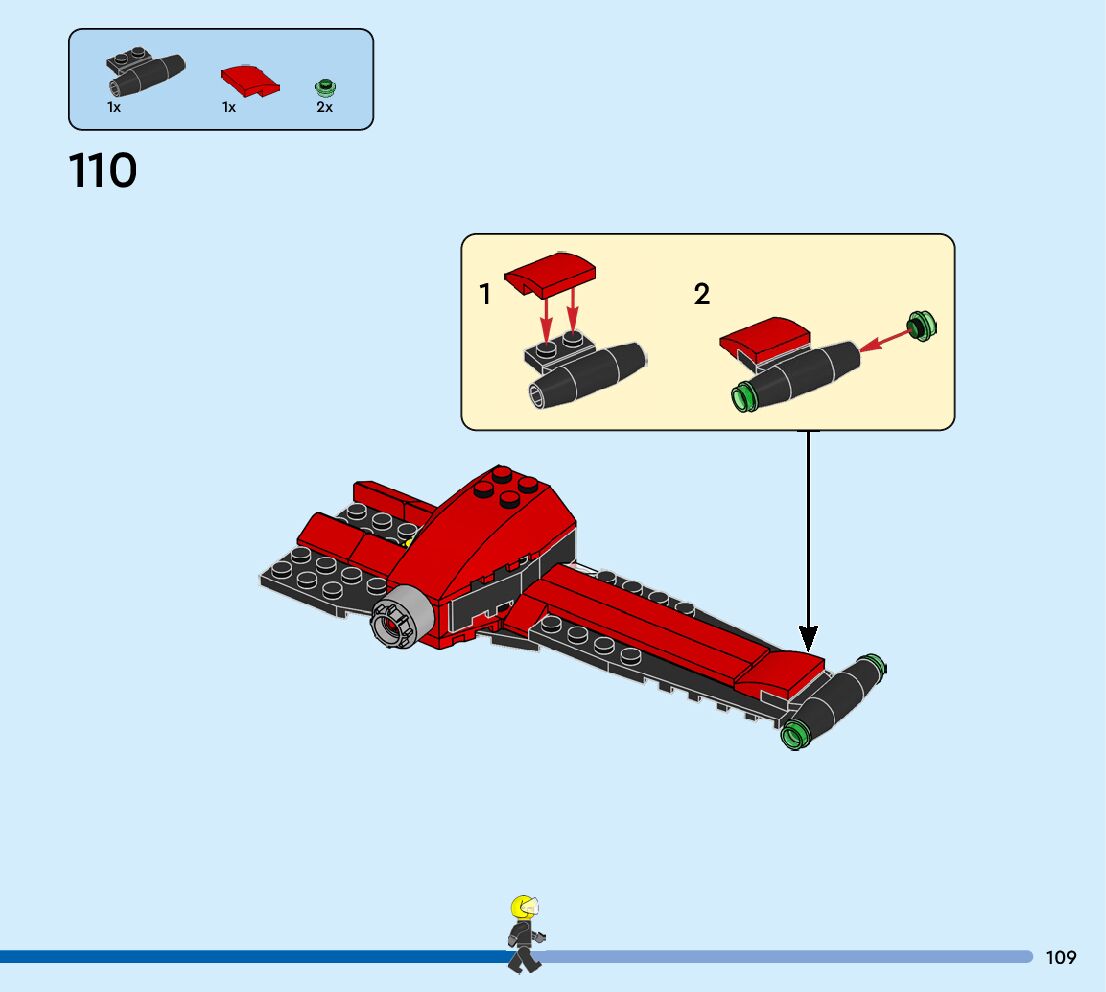 1x 1x 2x

110

1

2

109