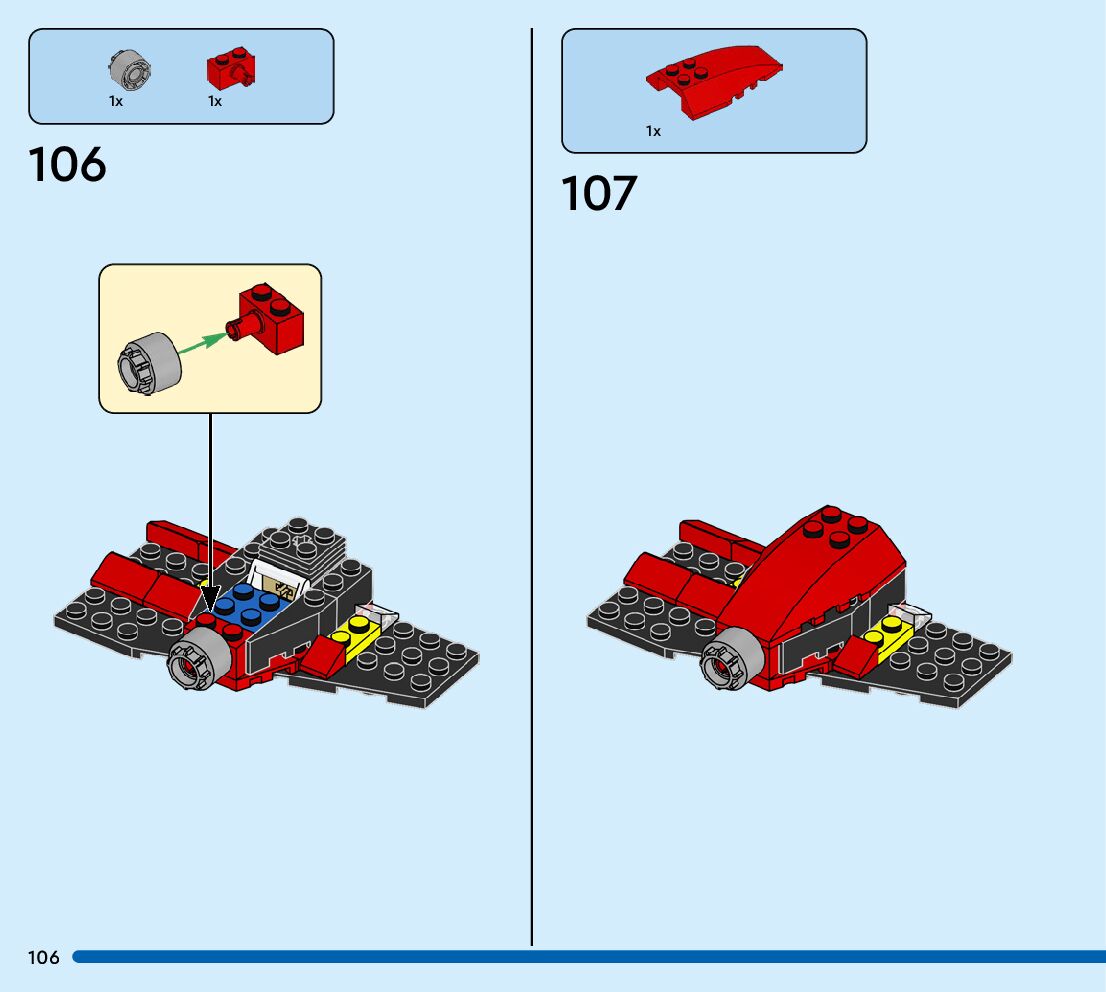 1x 1x

106

1x

107

106