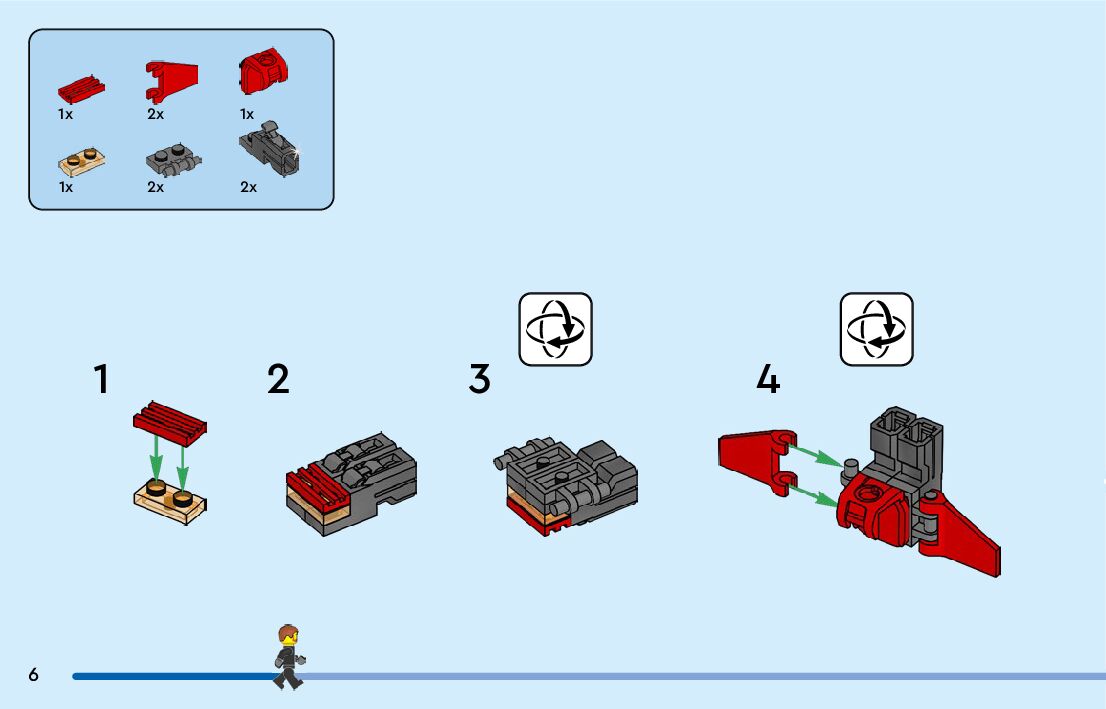 1x
2x
1x
1x
2x
2x

1

2

3

4

6