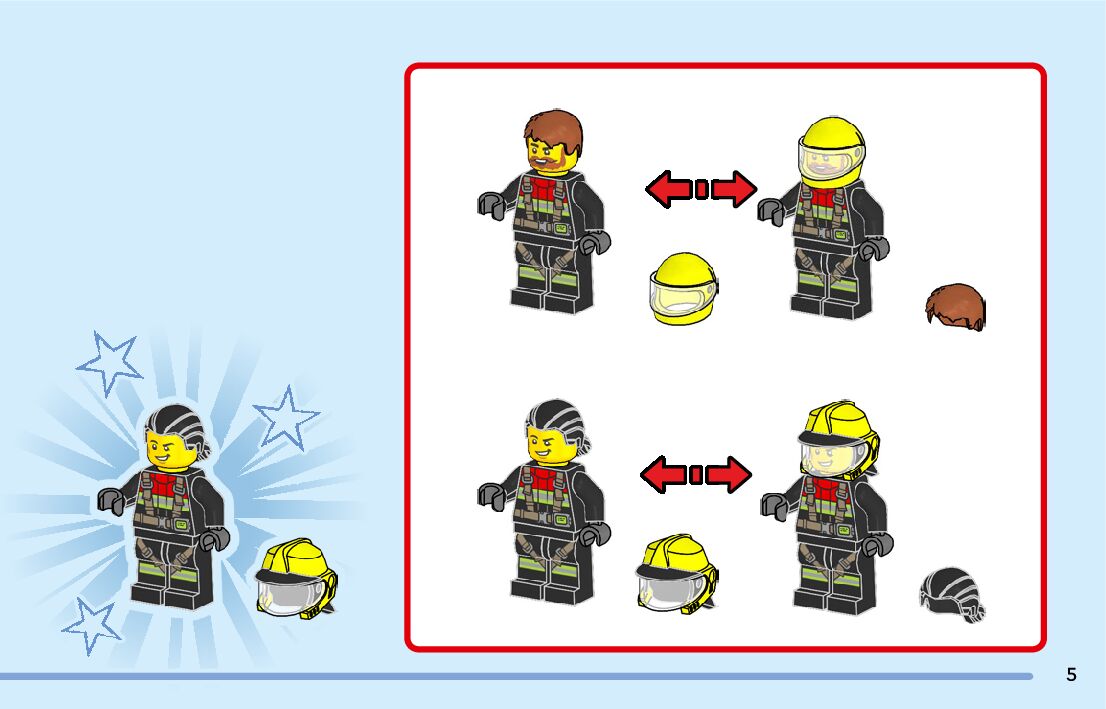 5