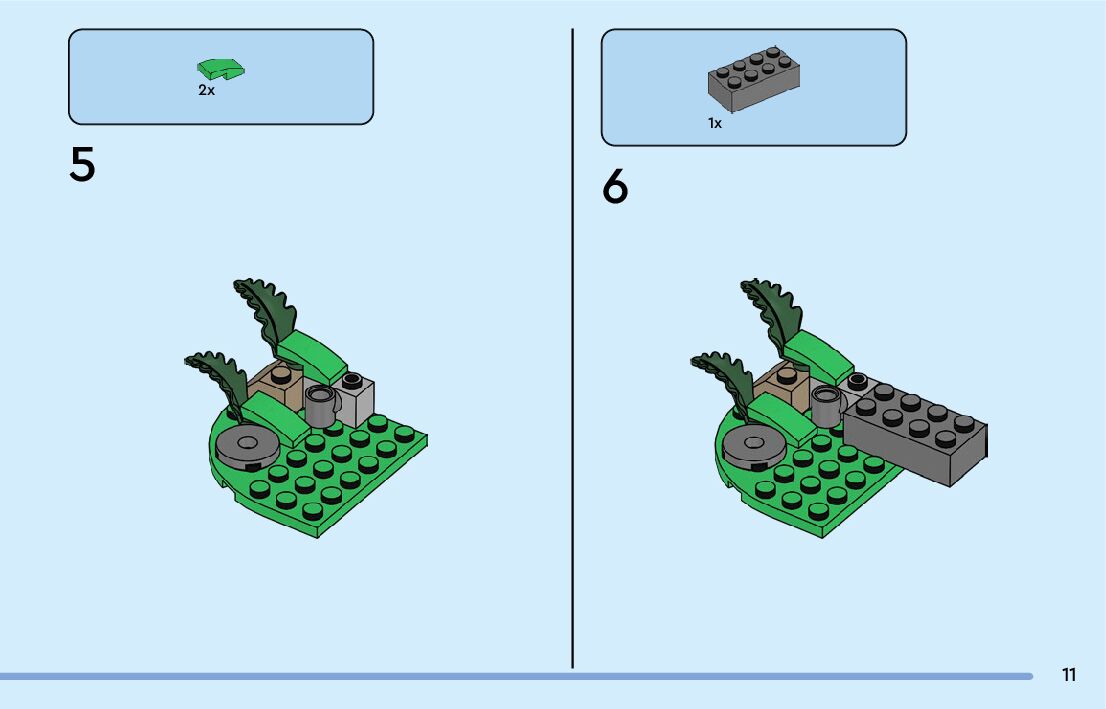 2x

5

1x

6

11