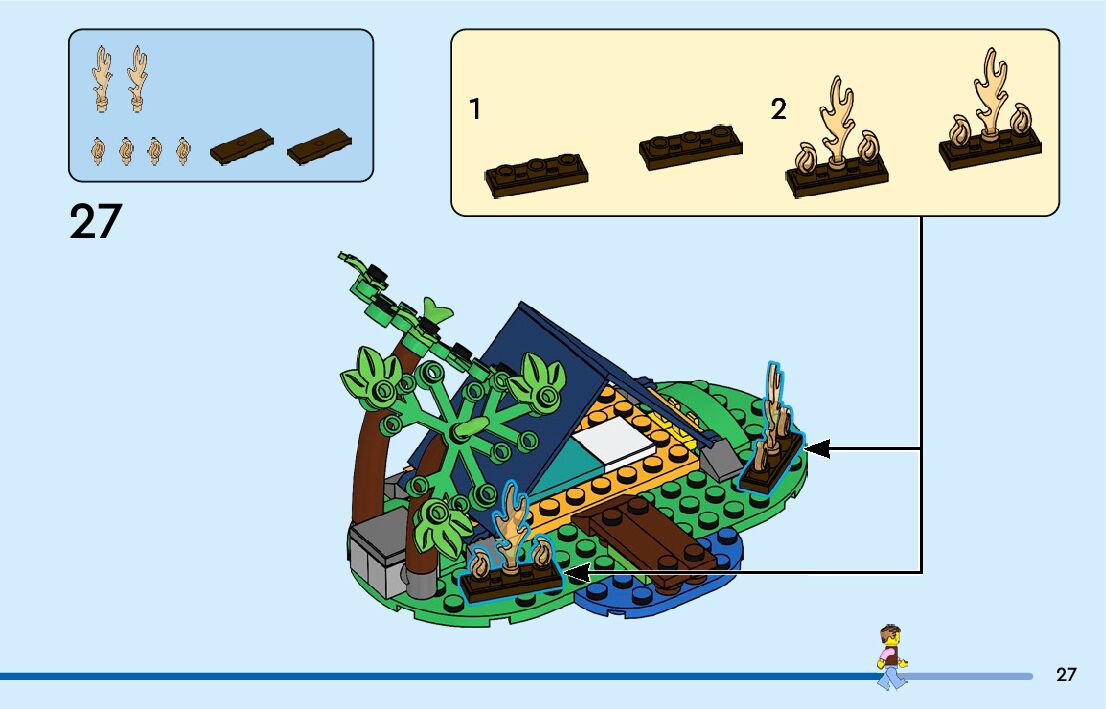 27

1

2

27