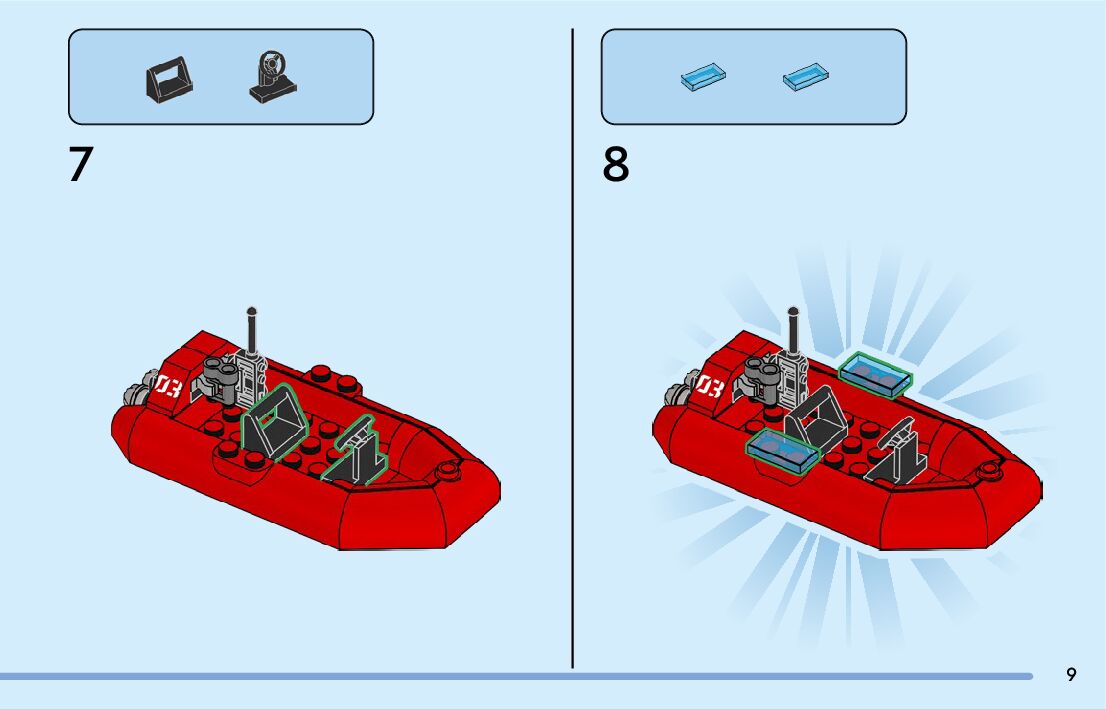 7

03

8

03

9