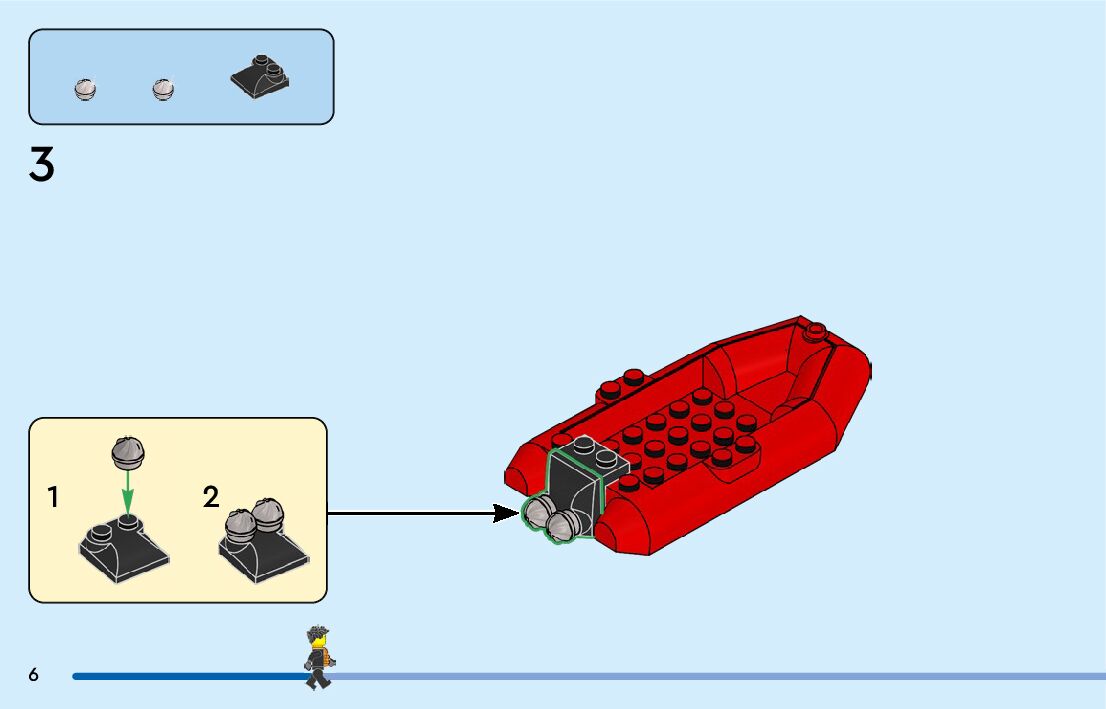 3

1

2

6