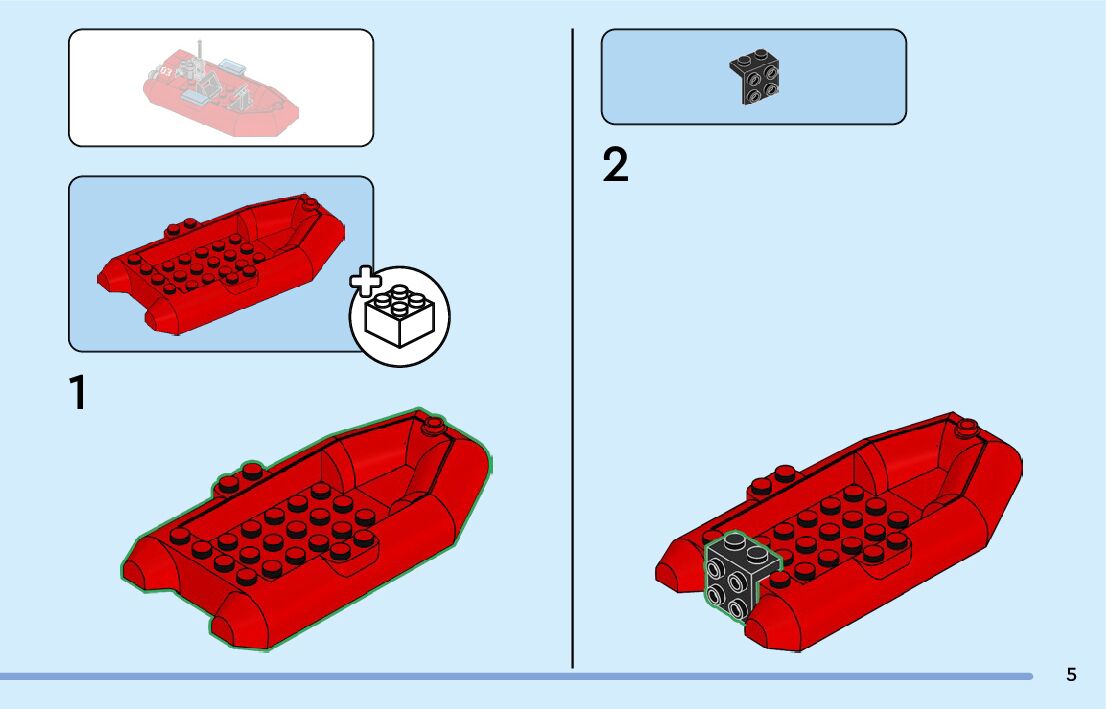 1

2

5