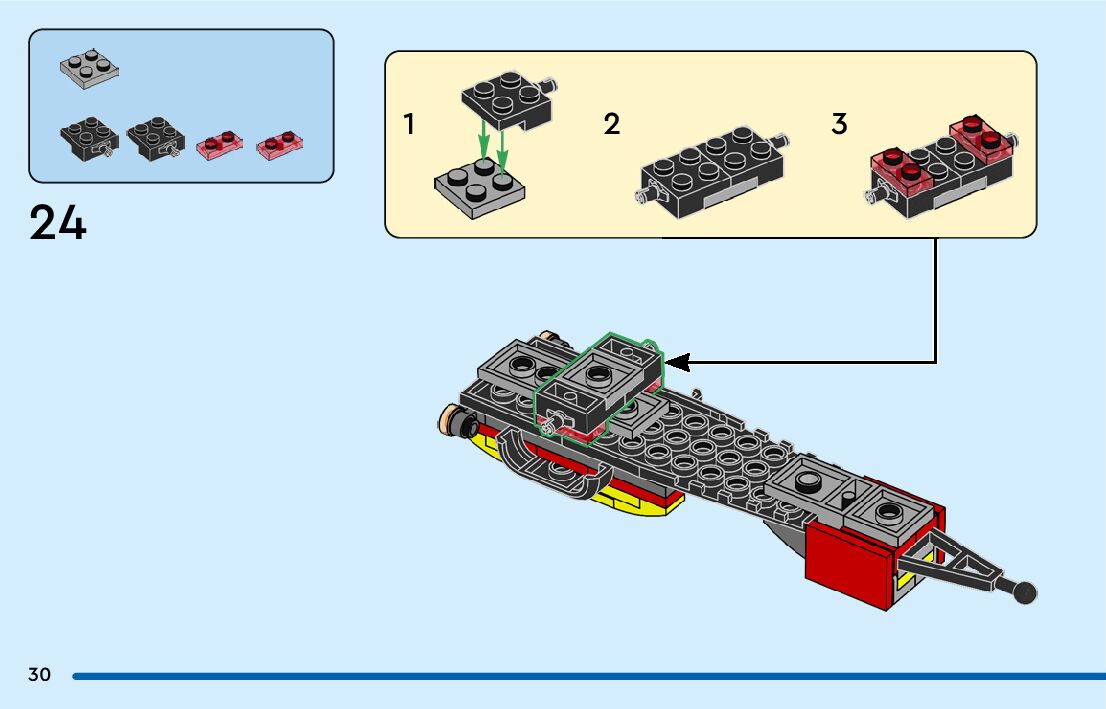 24

1

2

3

30