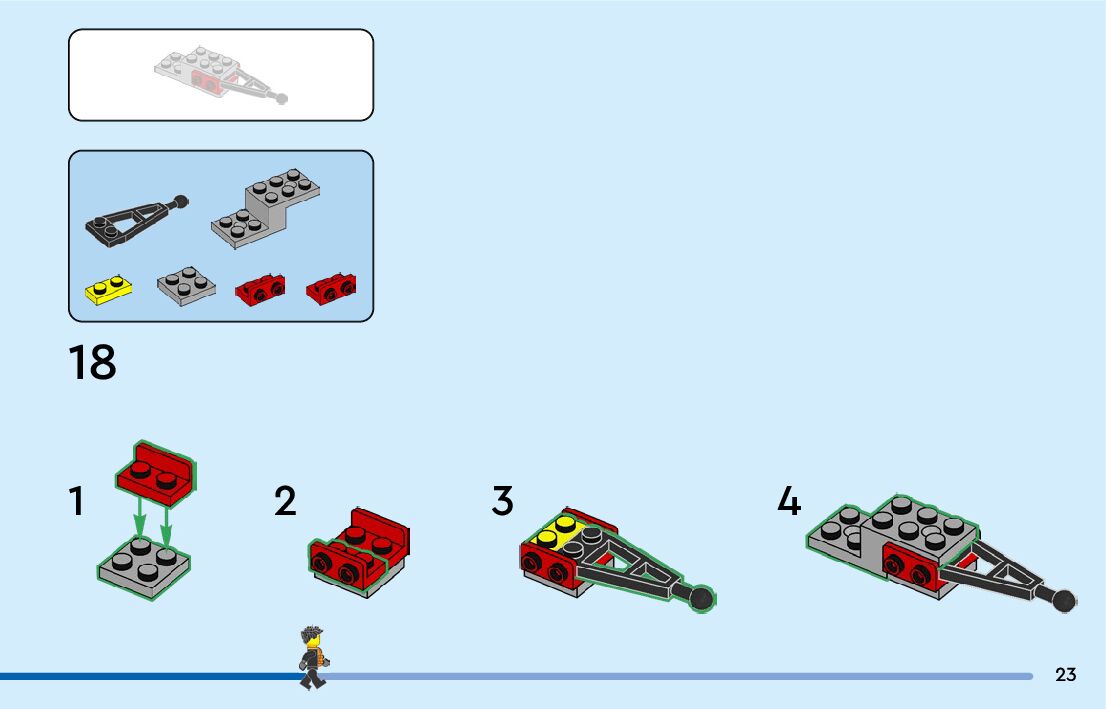 18

1

2

3

4

23