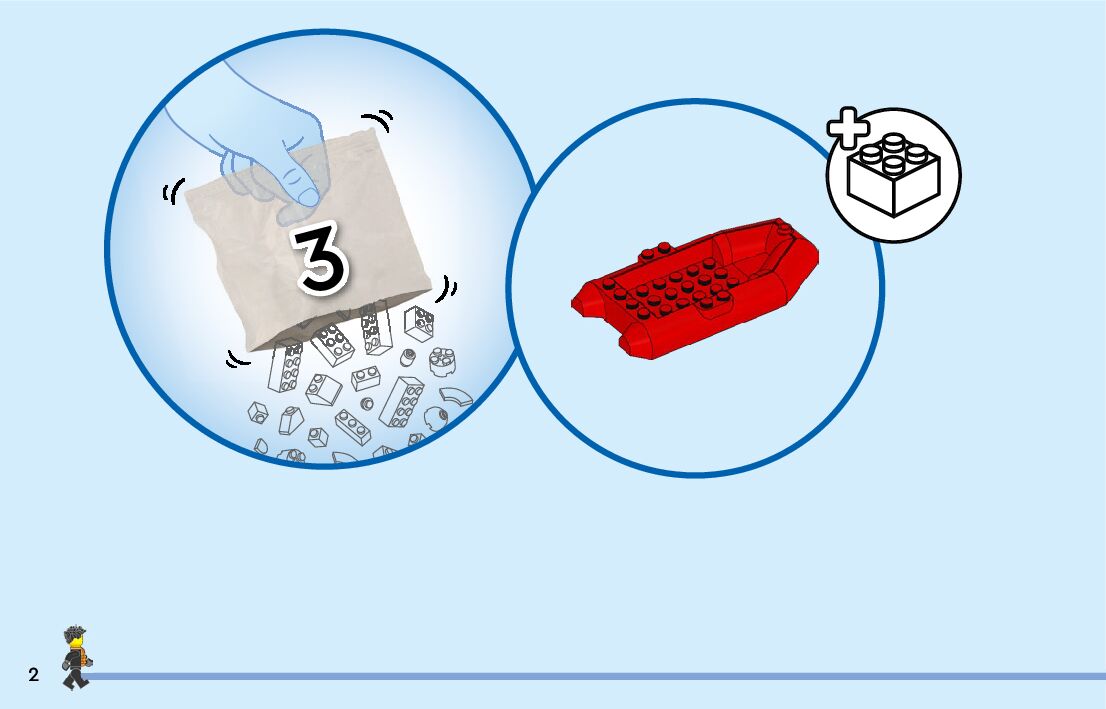 3

2