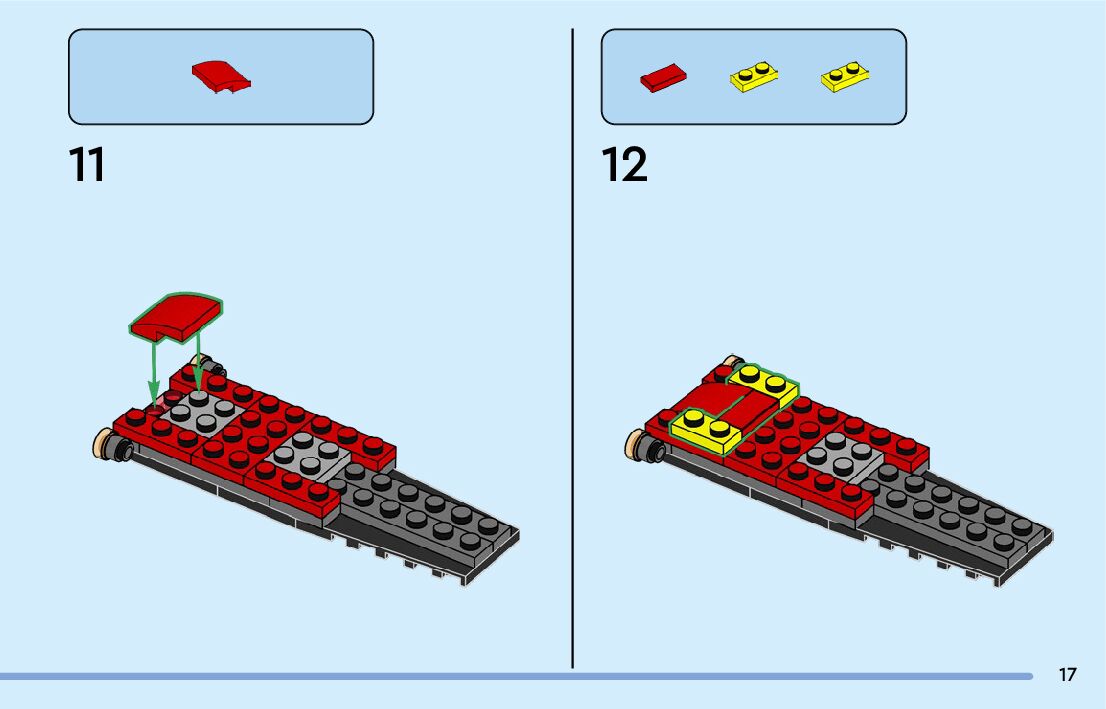 11

12

17