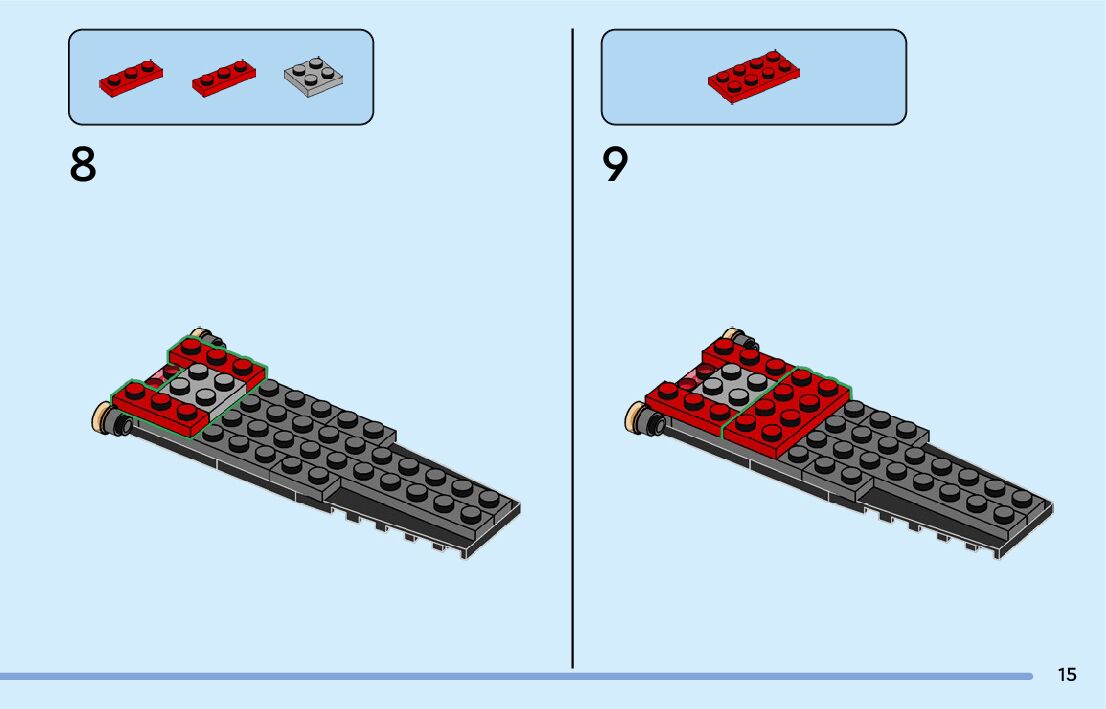 8

9

15