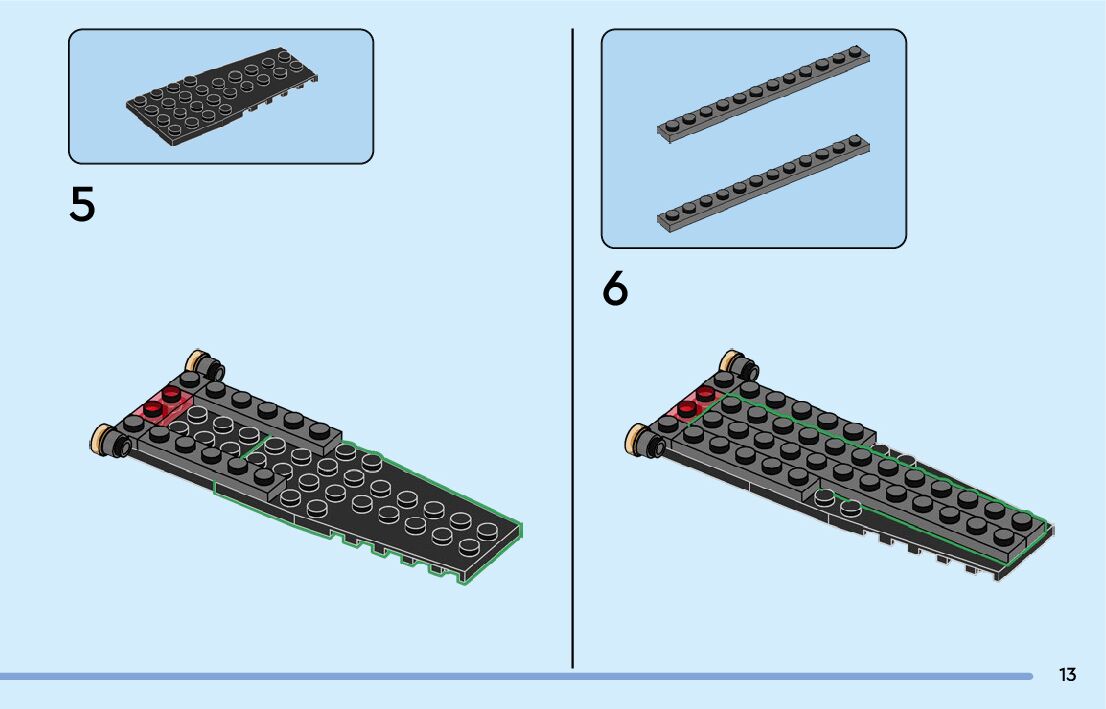 5

6

13