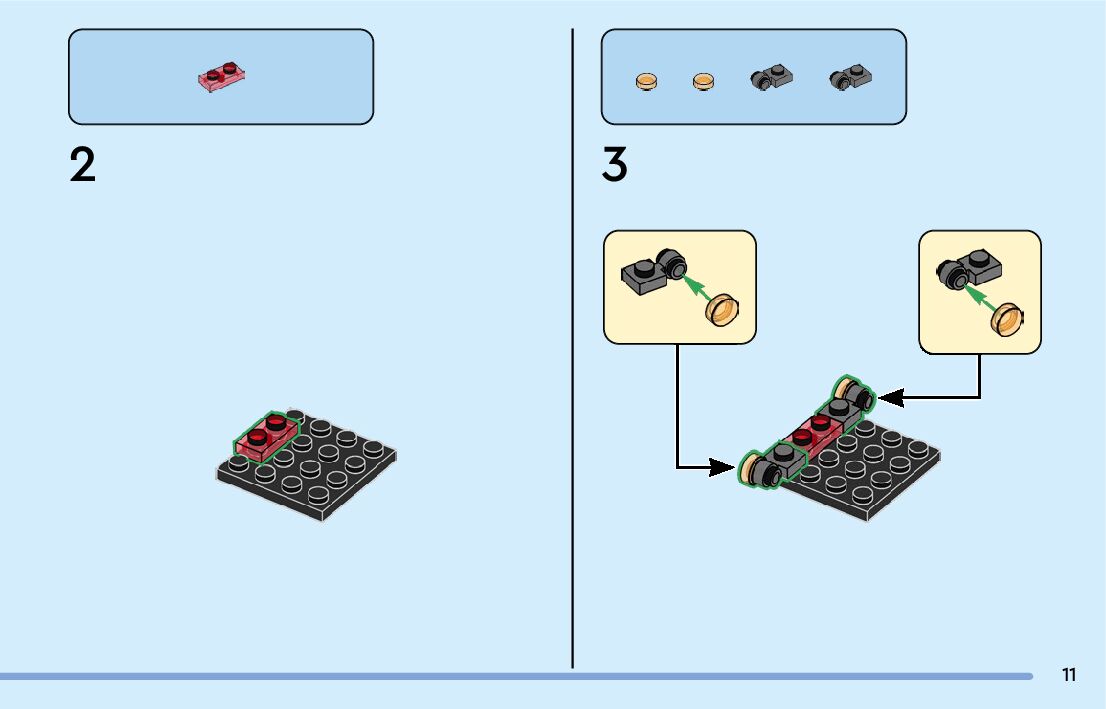 2

3

11