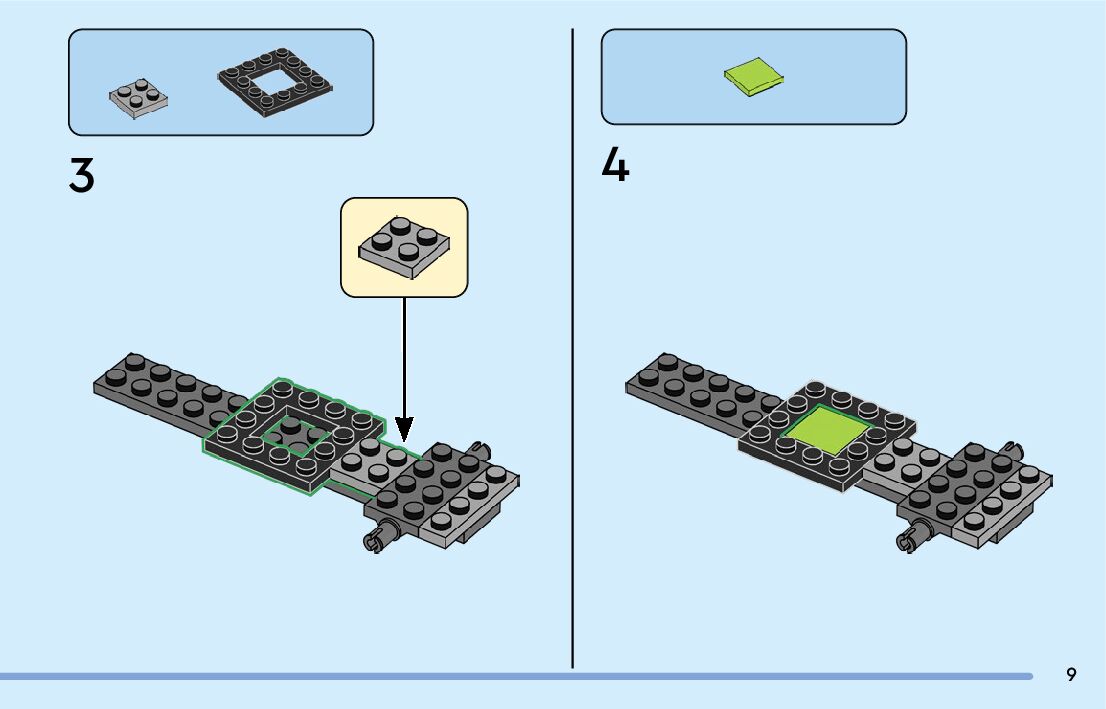 3

4

9