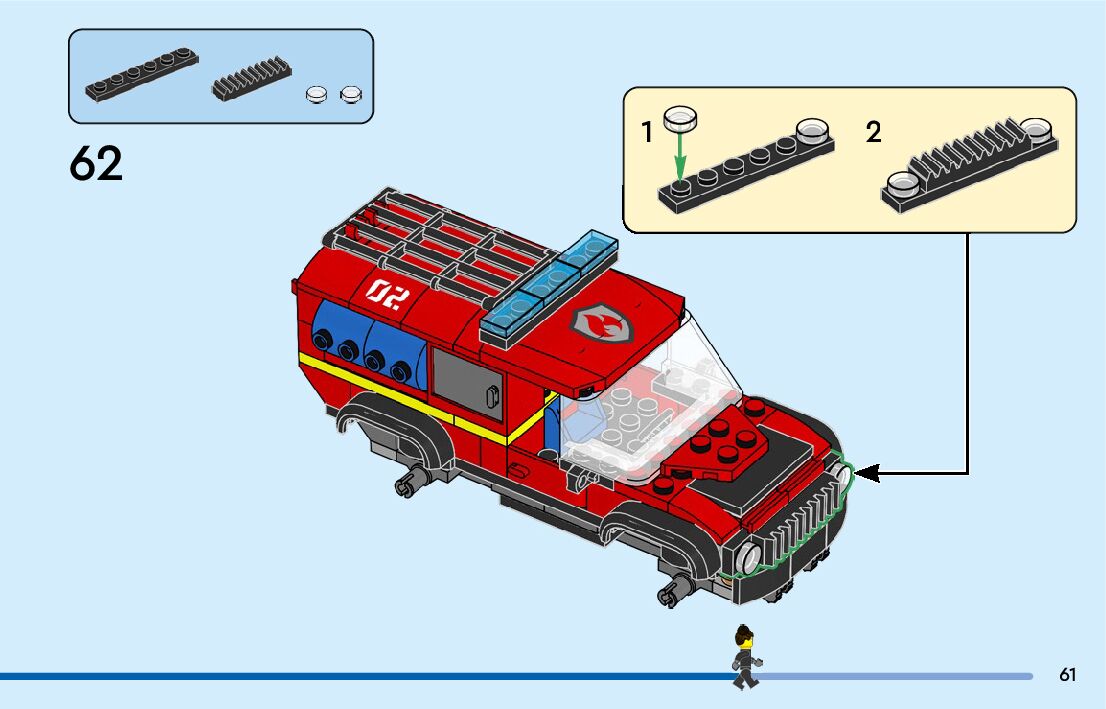 62

1

2

02

61