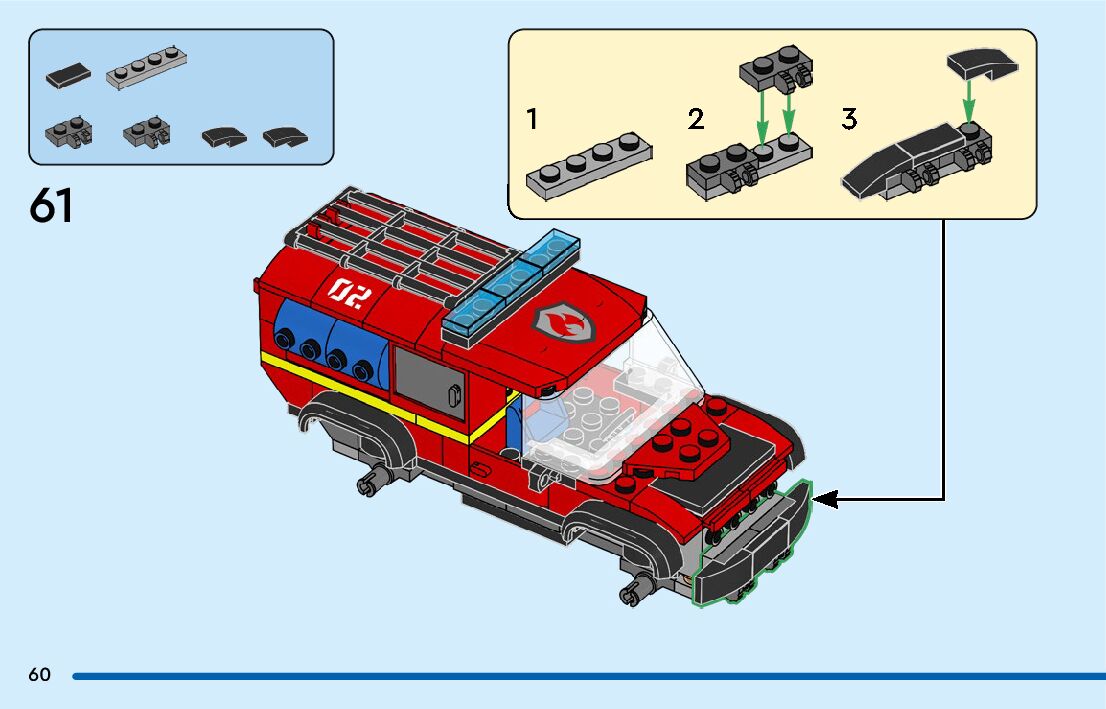 61

1

2

3

02

60