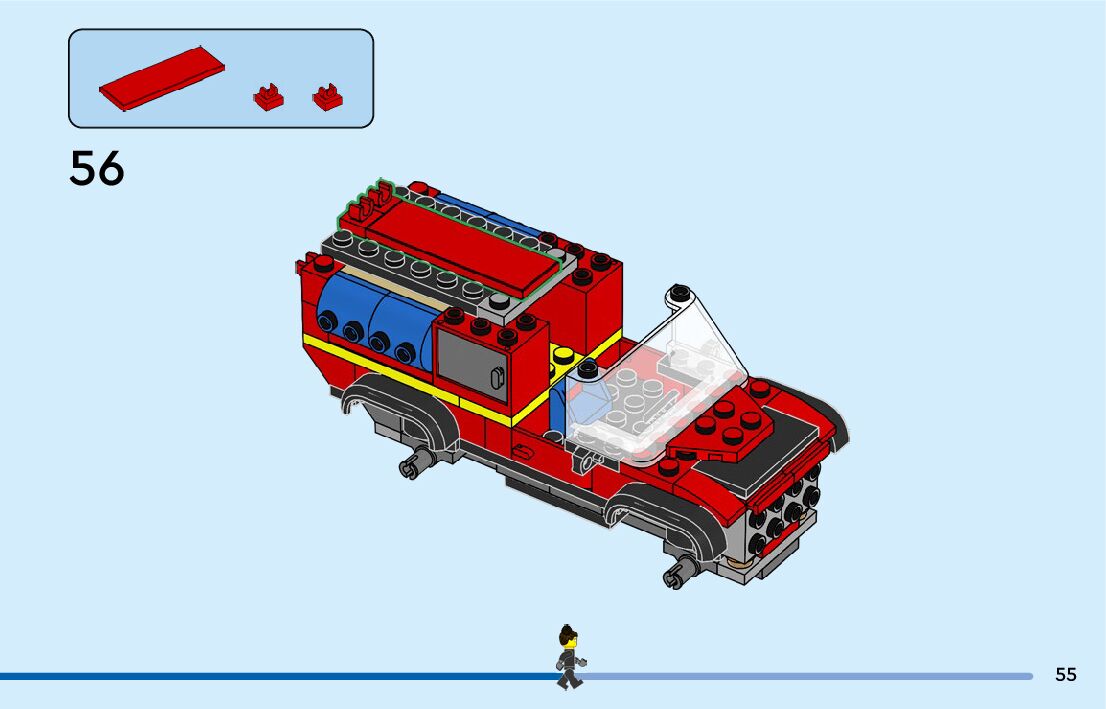 56

55