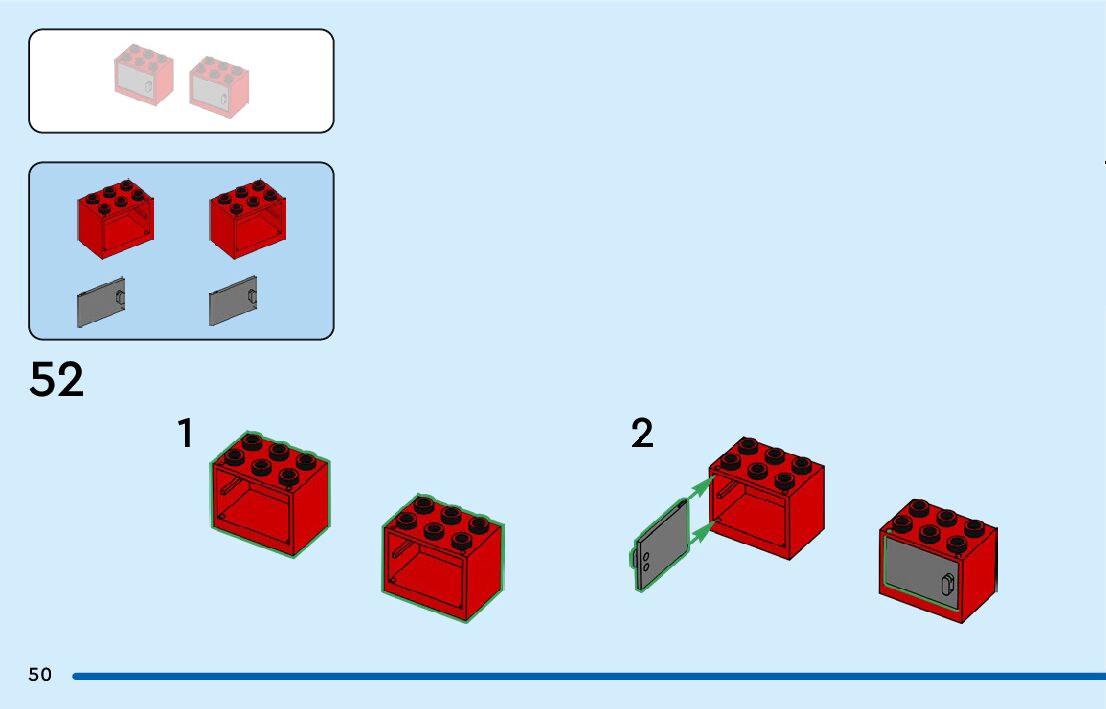 52

1

2

50