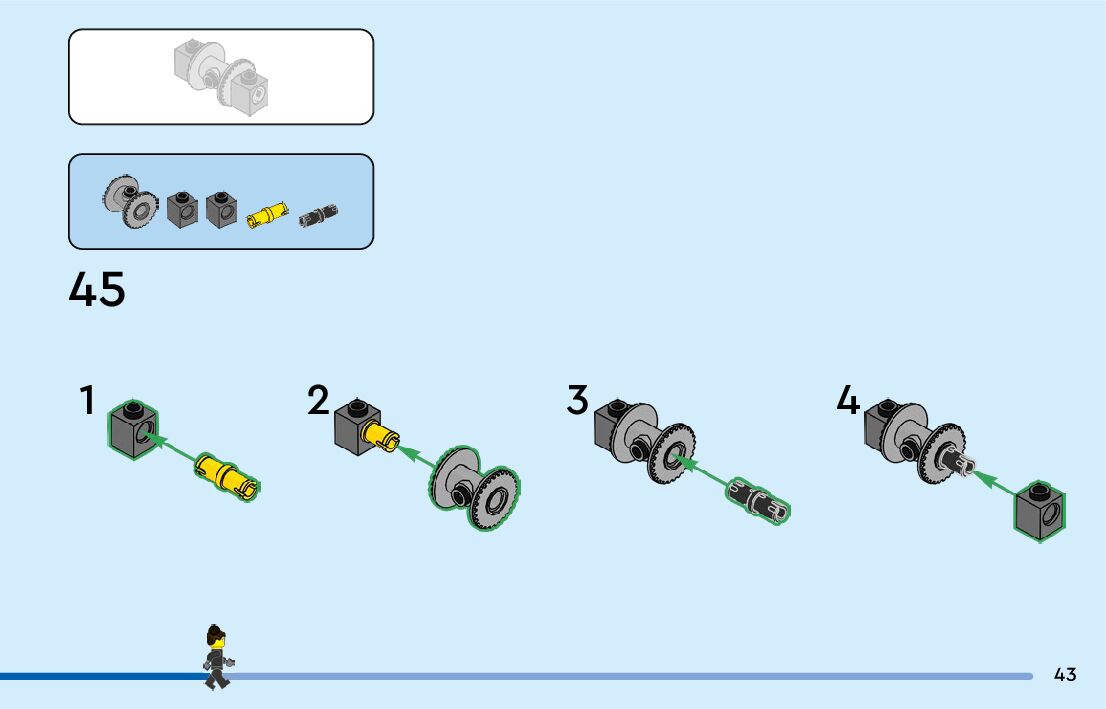 45

1

2

3

4

43