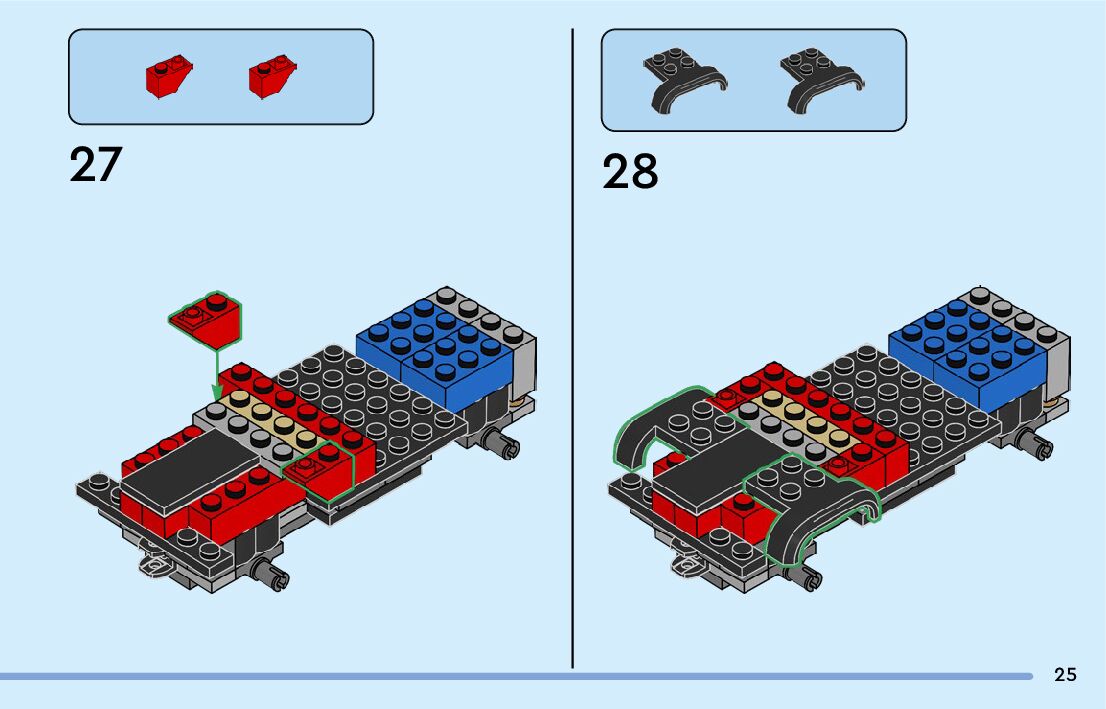 27

28

25