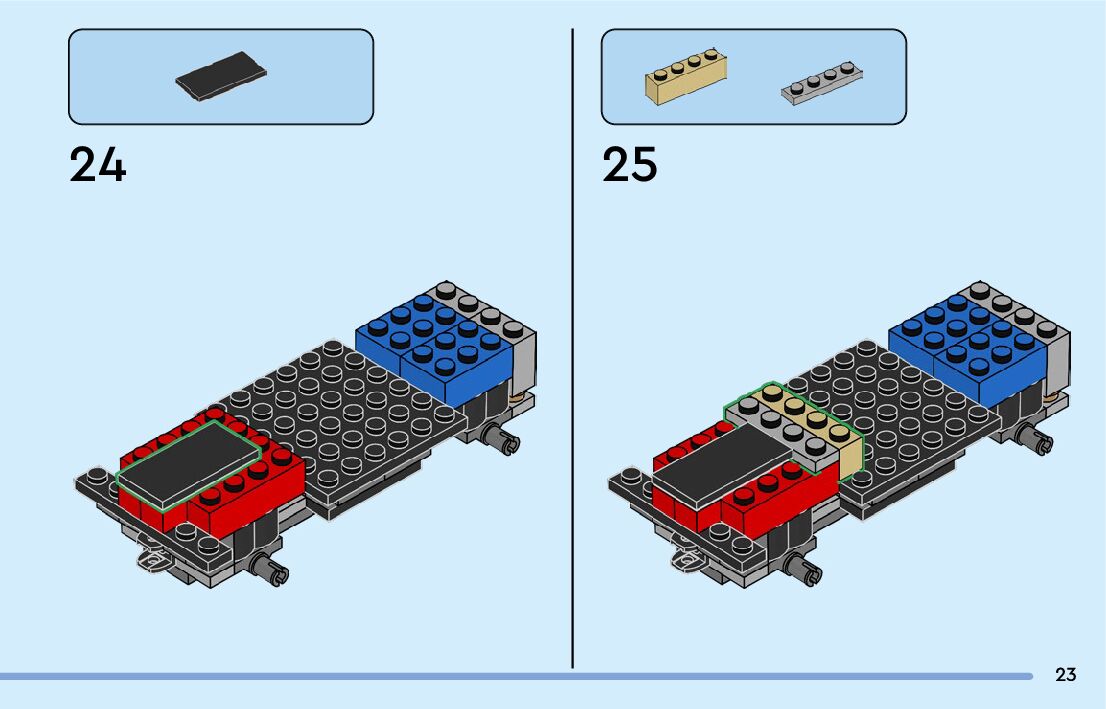 24

25

23