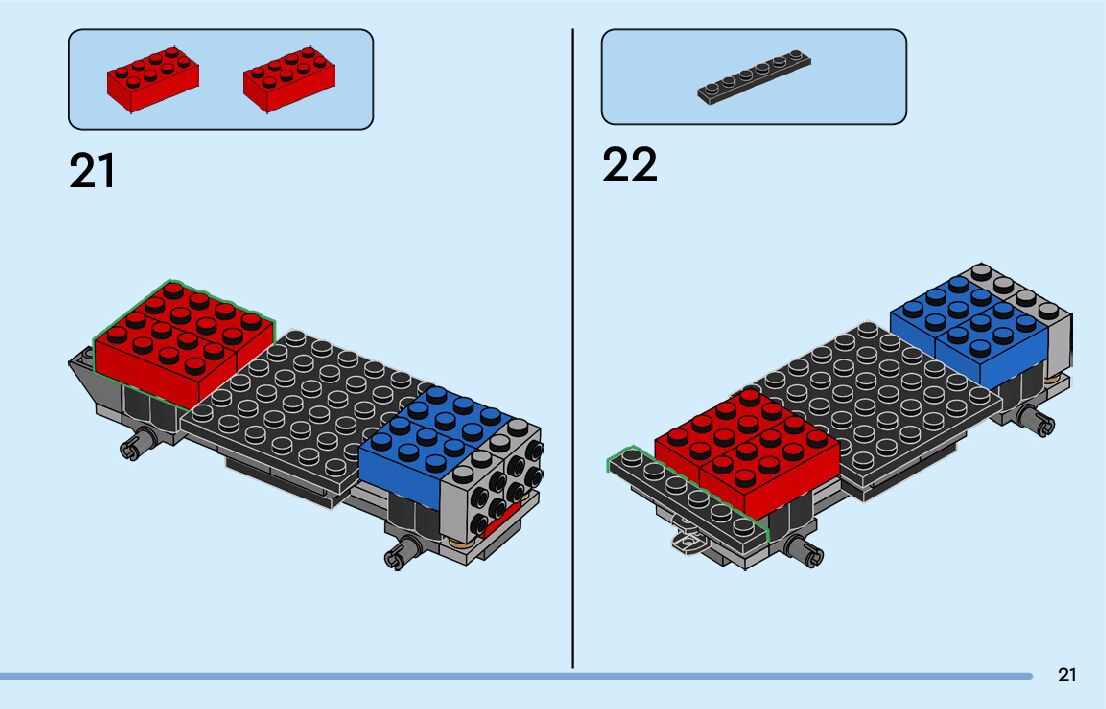 21

22

21