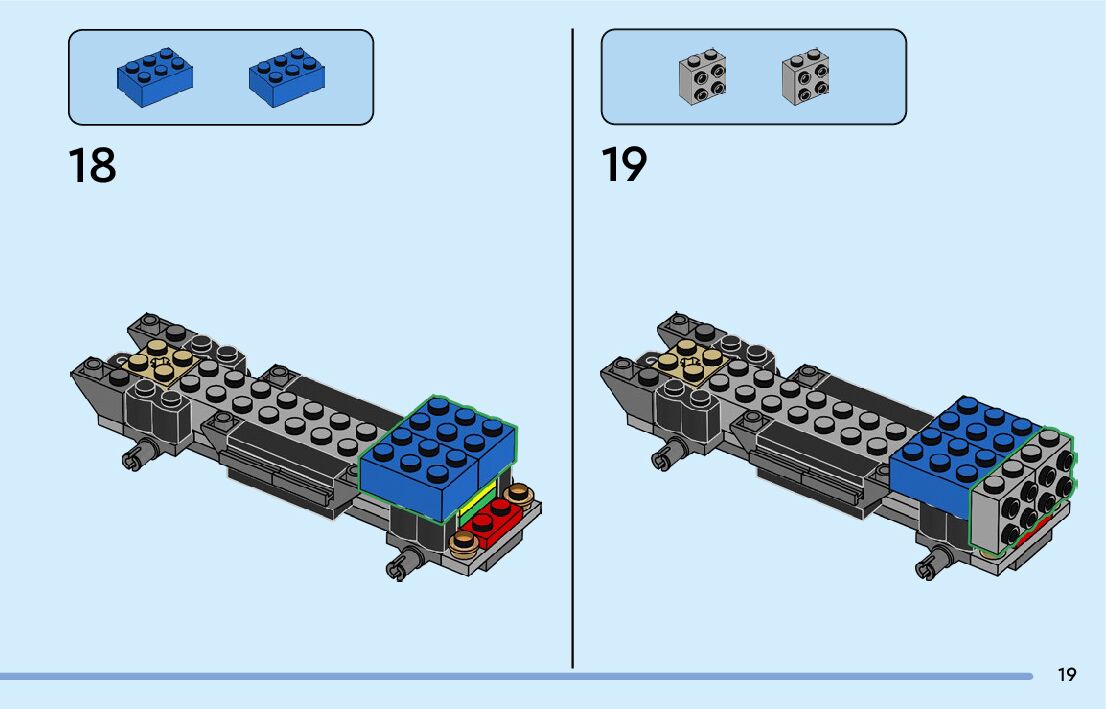 18

19

19