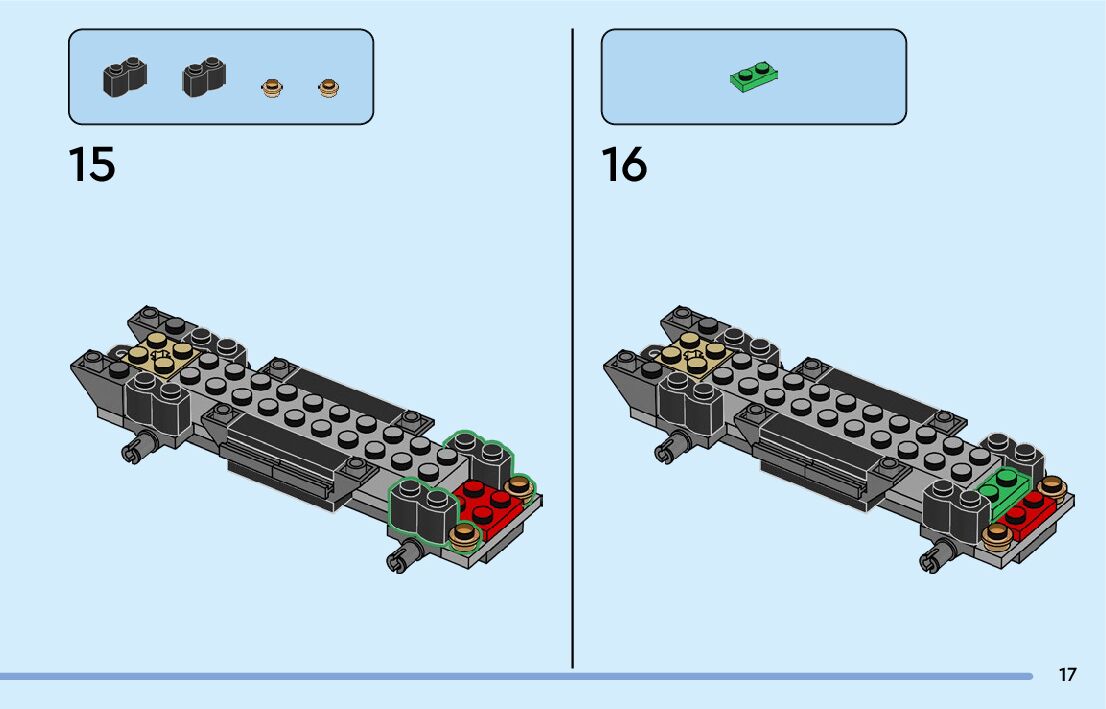 15

16

17