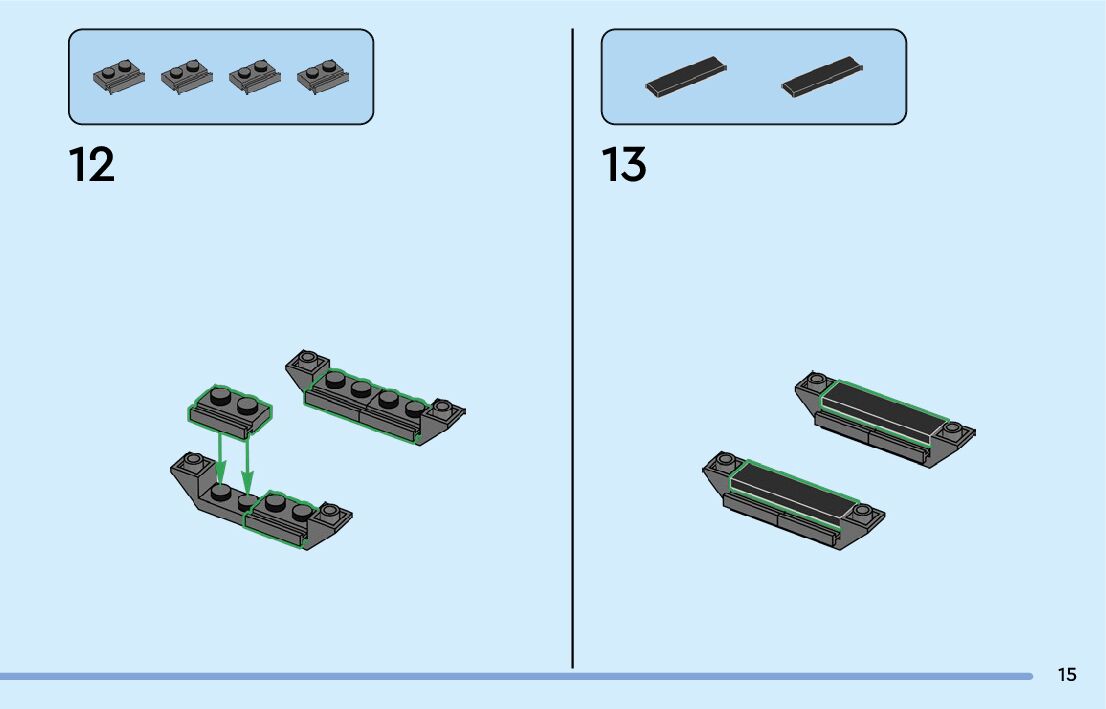 12

13

15