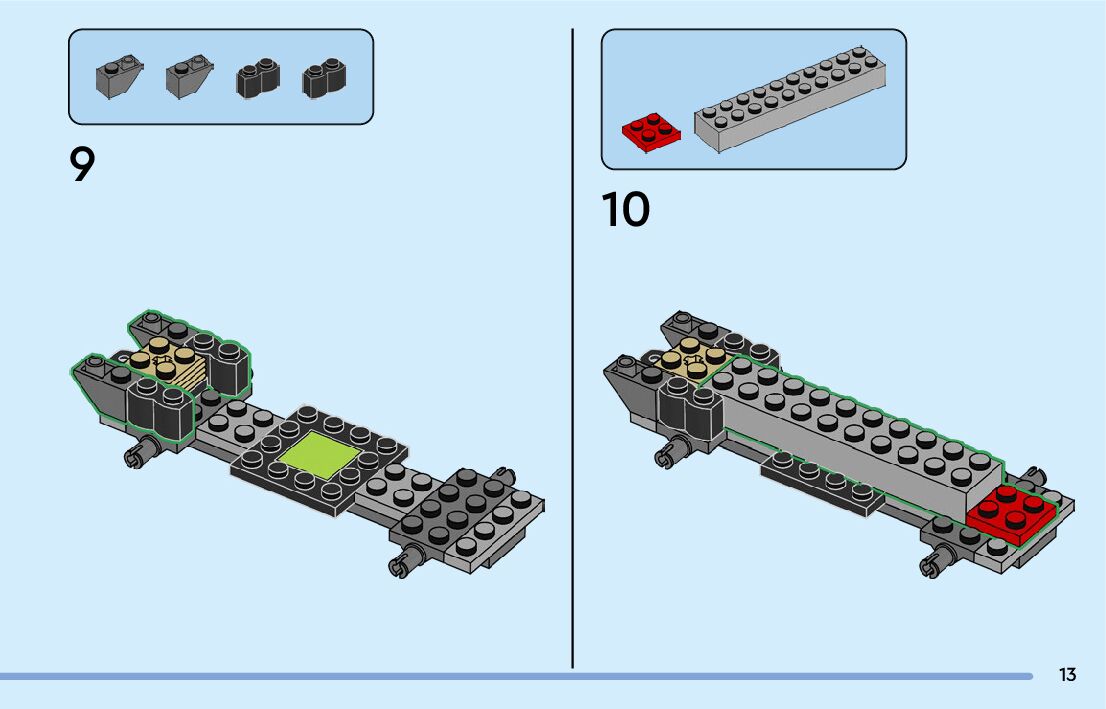 9

10

13