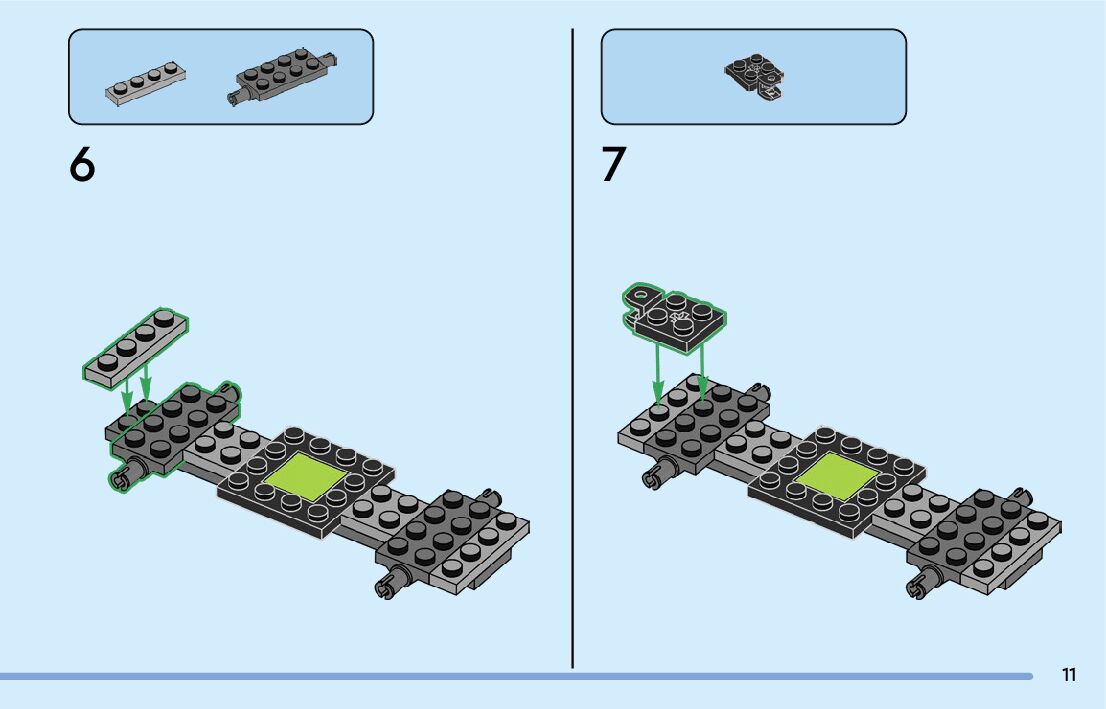 6

7

11