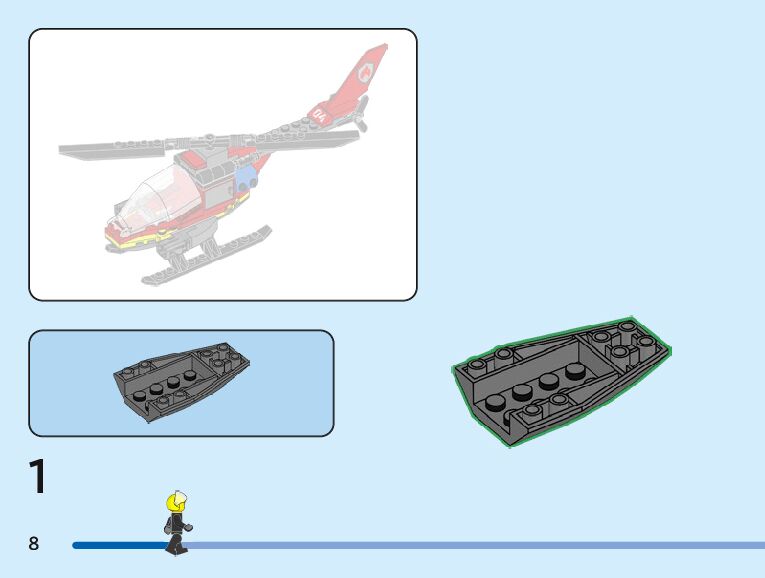 04

1

8