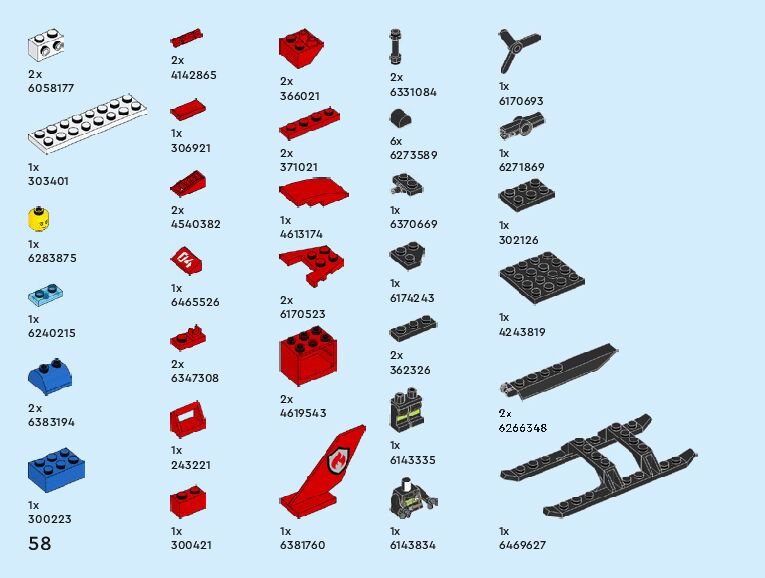 2x
6058177

1x
303401

1x
6283875

1x
6240215

2x
6383194

1x
300223

58

2x
4142865

1x
306921

2x
4540382

1x
6465526

2x
6347308

1x
243221

1x
300421

2x
366021

2x
371021

1x
4613174

2x
6170523

2x
4619543

1x
6381760

2x
6331084

6x
6273589

1x
6370669

1x
6174243

2x
362326

1x
6143335

1x
6143834

1x
6170693

1x
6271869

1x
302126

1x
4243819

2x
6266348

1x
6469627