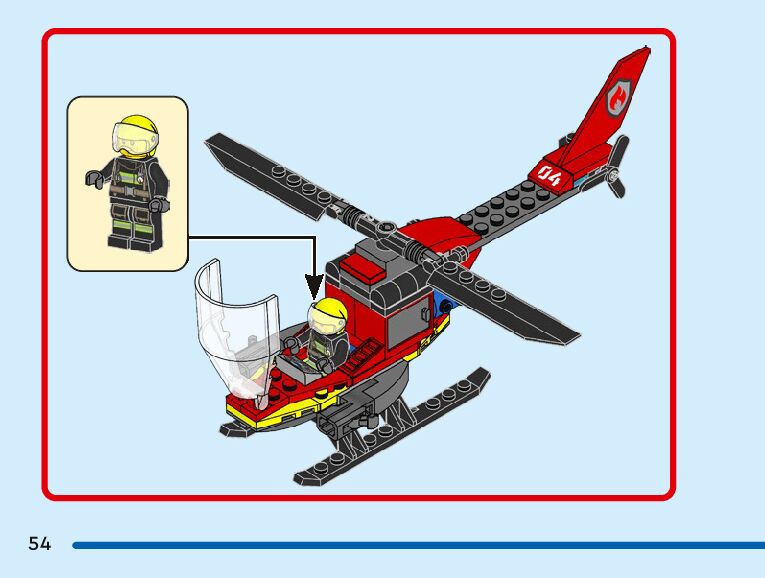 04

54