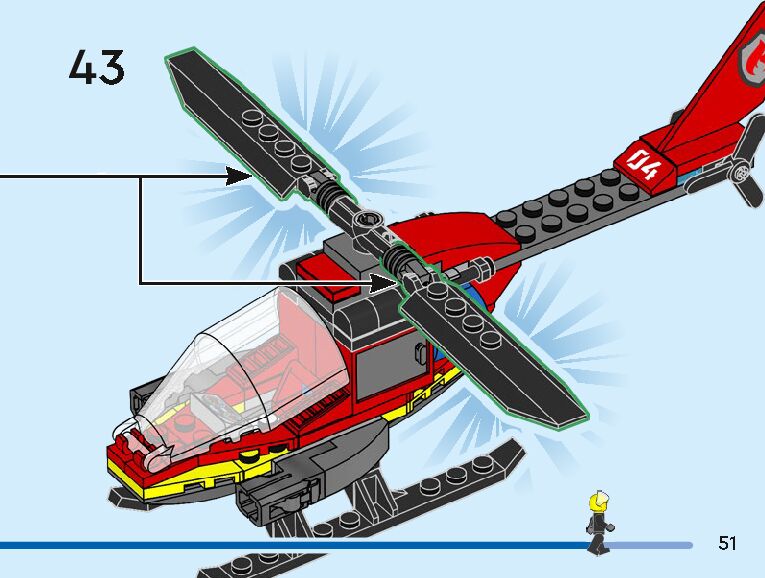 43

04

51