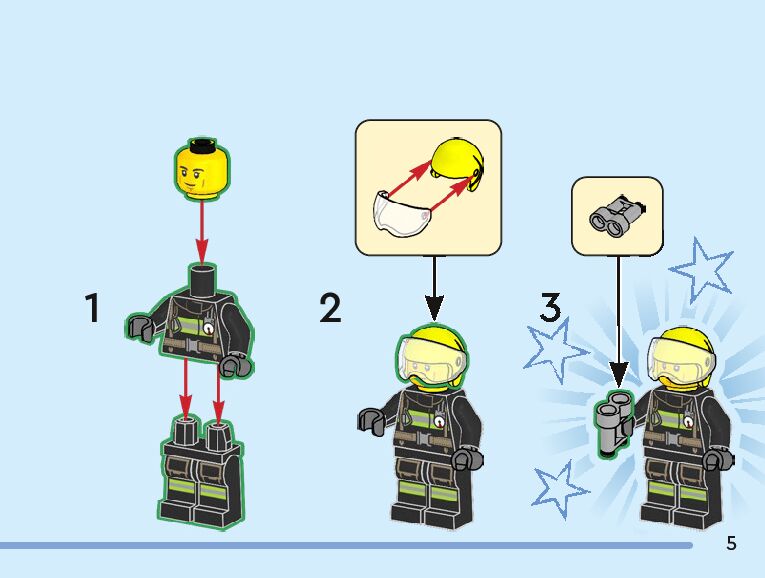 1

2

3

5