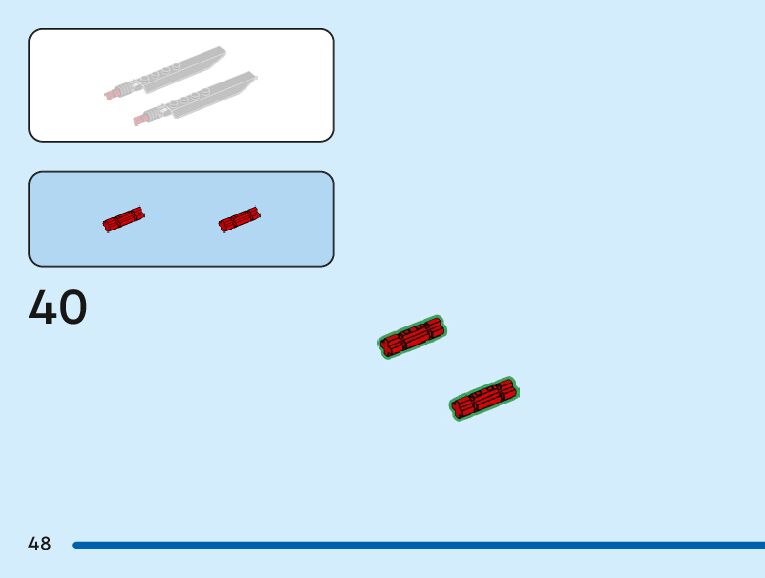 40

48