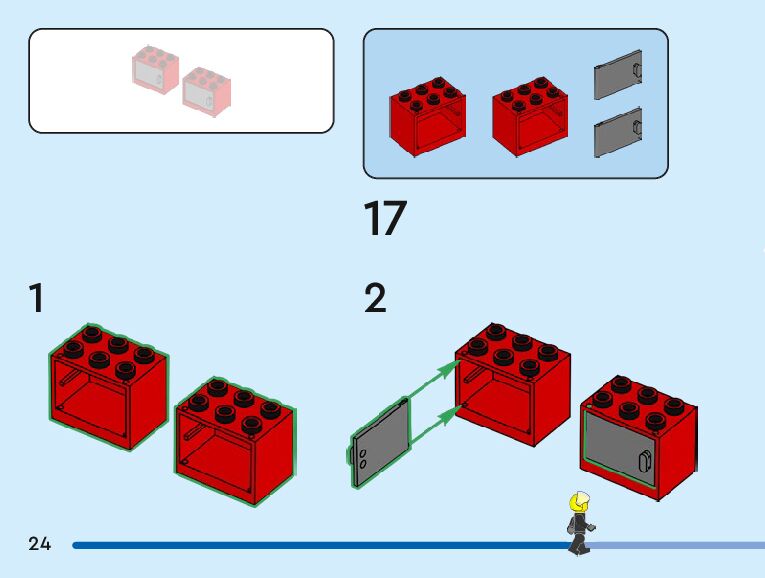 17

1

2

24