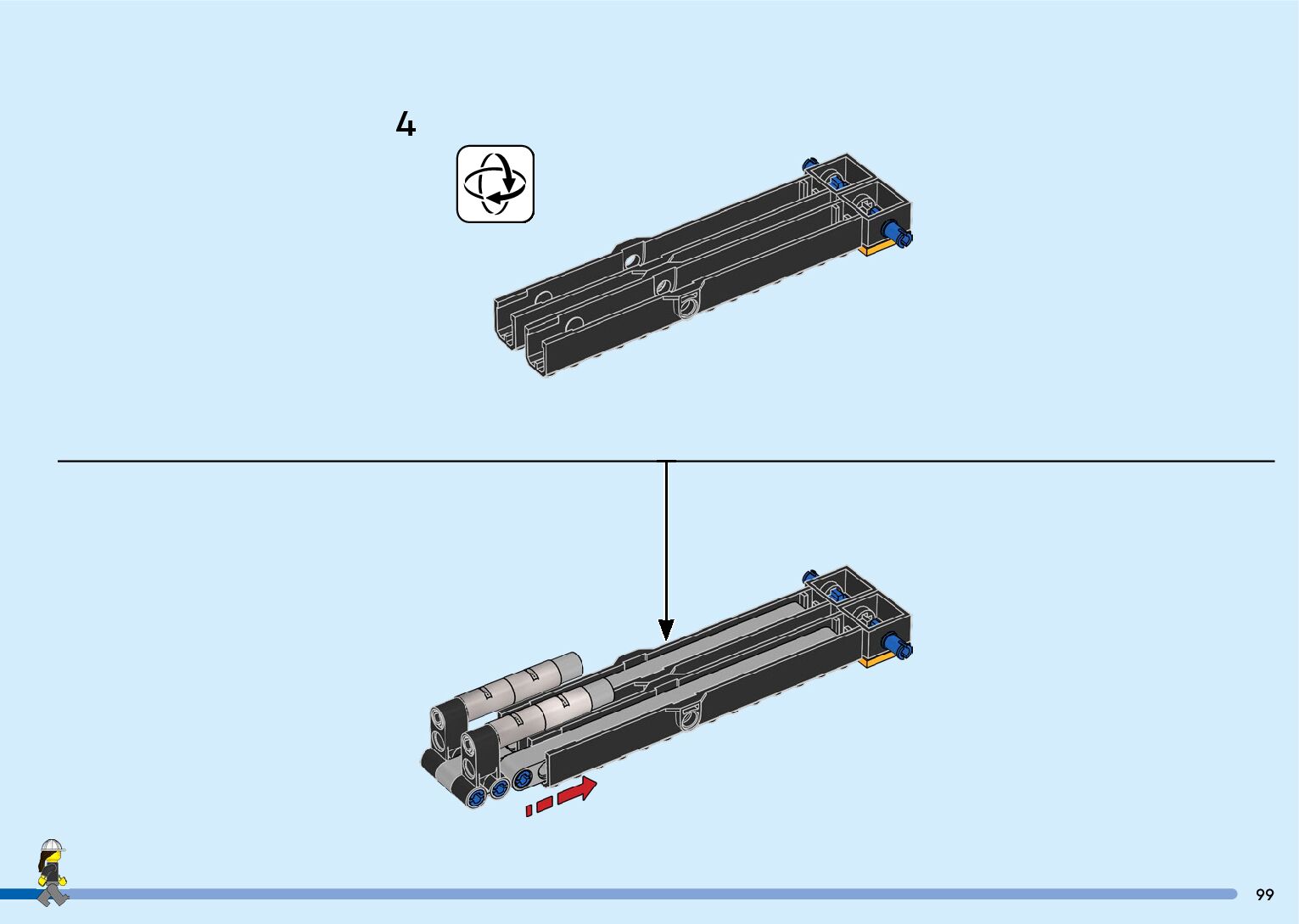 4

99