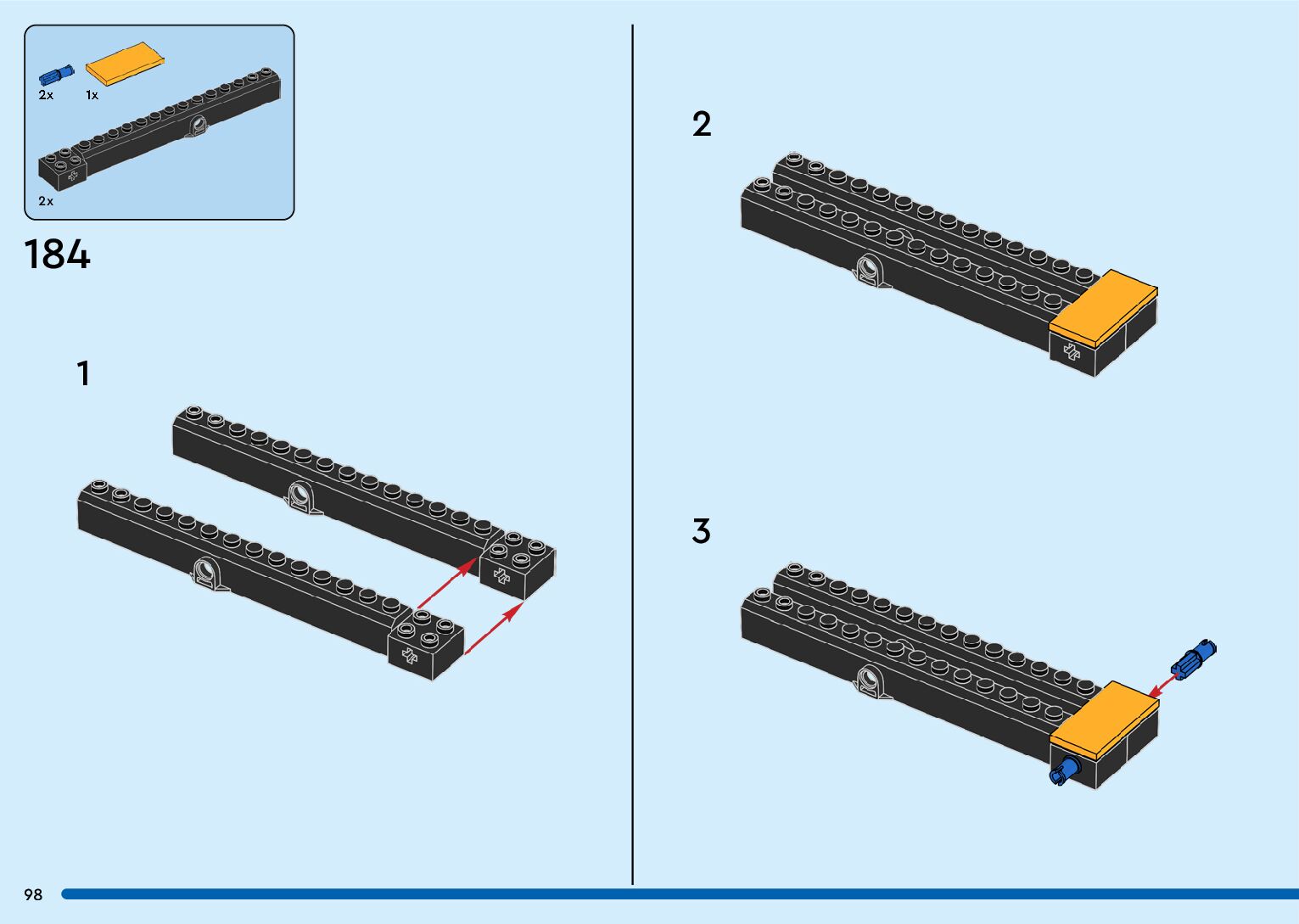 2x 1x

2x

184

1

2

3

98